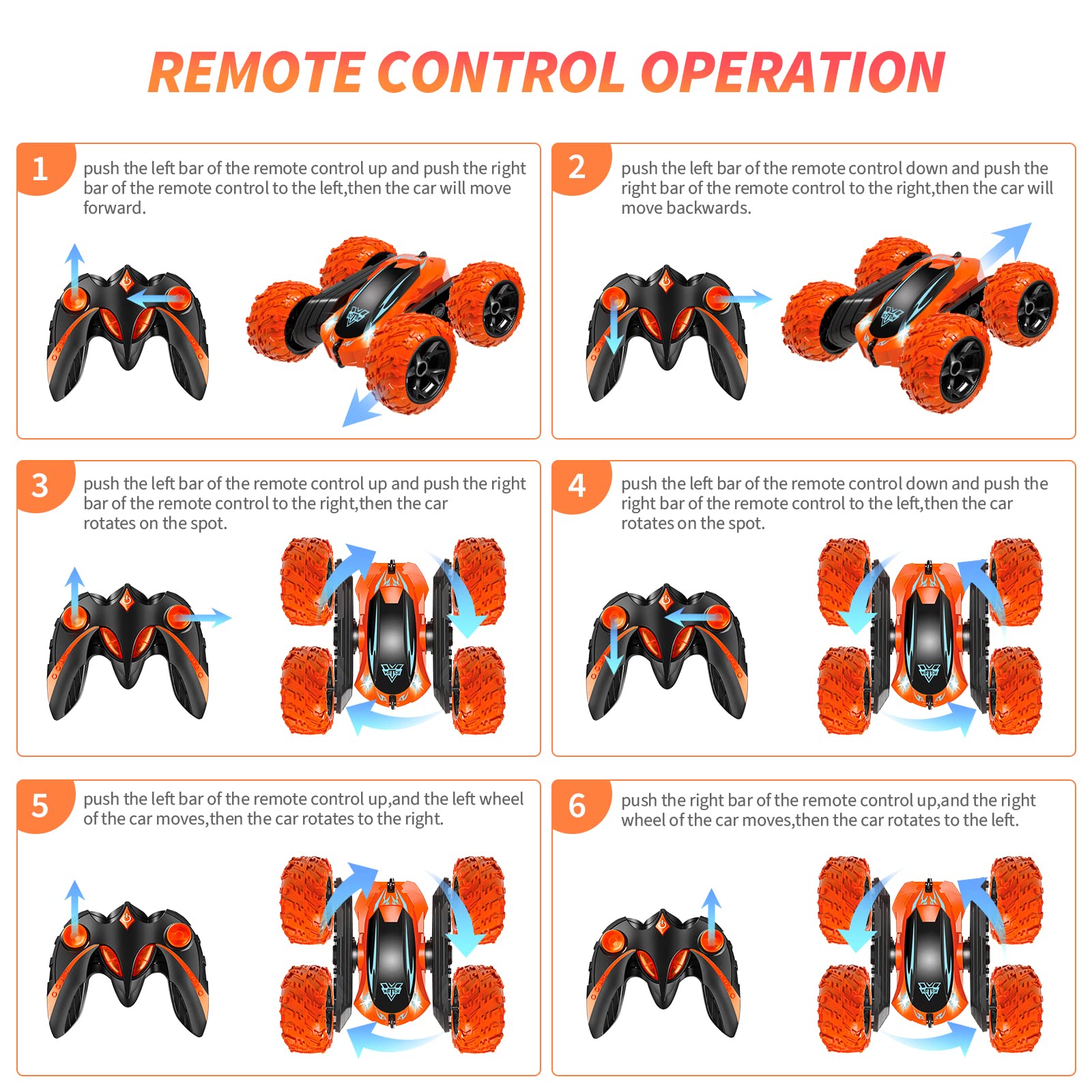 REMOTE CONTROL OPERATION

1 push the left bar of the remote control up and push the right bar of the remote control to the left,then the car will move forward.

2 push the left bar of the remote control down and push the right bar of the remote control to the right,then the car will move backwards.

3 push the left bar of the remote control up and push the right bar of the remote control to the right,then the car rotates on the spot.

4 push the left bar of the remote control down and push the right bar of the remote control to the left,then the car rotates on the spot.

5 push the left bar of the remote control up,and the left wheel of the car moves,then the car rotates to the right.

6 push the right bar of the remote control up,and the right wheel of the car moves,then the car rotates to the left.