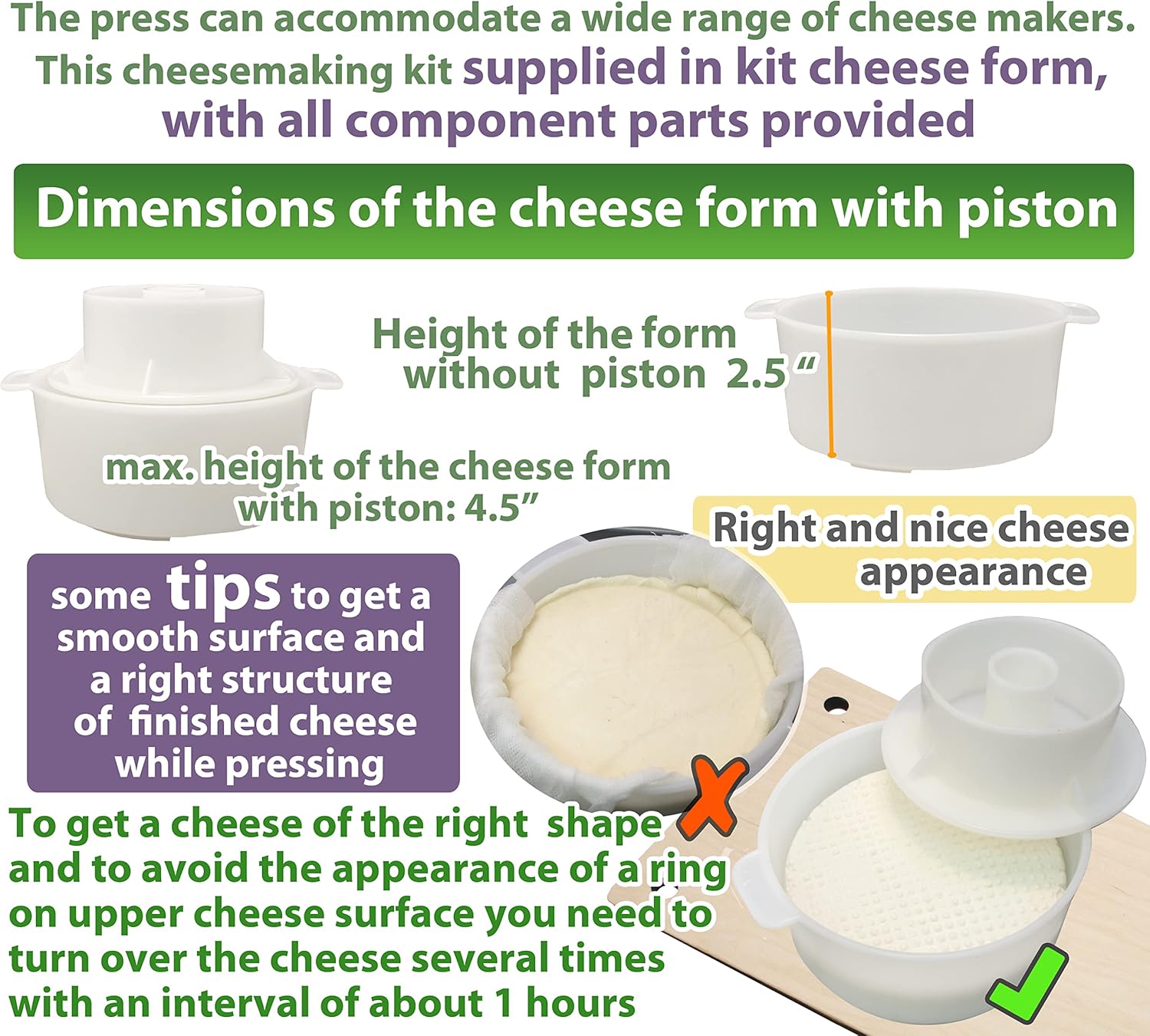 The press can accommodate a wide range of cheese makers. This cheesemaking kit supplied in kit cheese form, with all component parts provided

Dimensions of the cheese form with piston

Height of the form without piston 2.5 “

max. height of the cheese form with piston: 4.5”

Right and nice cheese appearance

some tips to get a smooth surface and a right structure of finished cheese while pressing

To get a cheese of the right shape and to avoid the appearance of a ring on upper cheese surface you need to turn over the cheese several times with an interval of about 1 hours