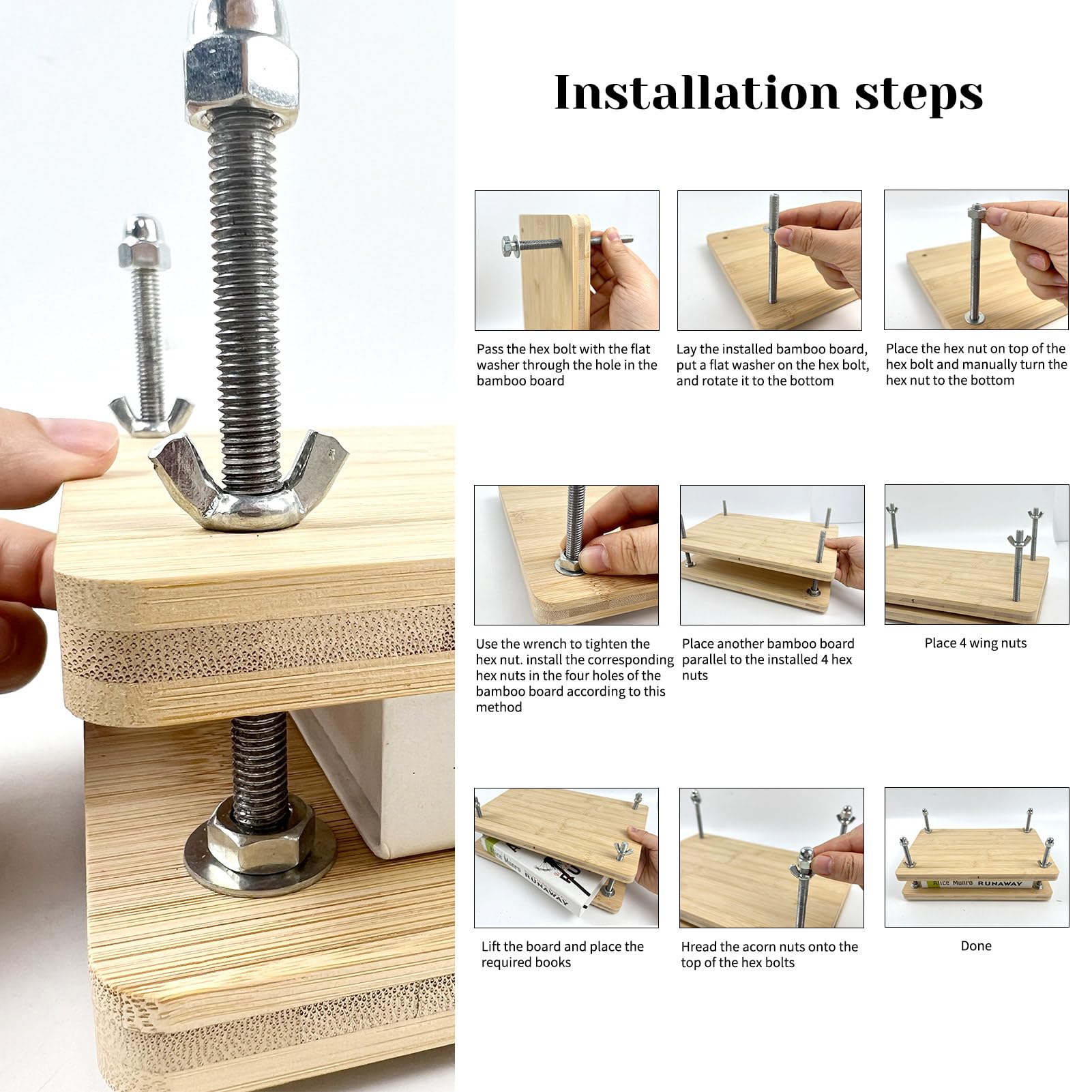 Installation steps

Pass the hex bolt with the flat washer through the hole in the bamboo board

Lay the installed bamboo board, put a flat washer on the hex bolt, and rotate it to the bottom

Place the hex nut on top of the hex bolt and manually turn the hex nut to the bottom

Use the wrench to tighten the hex nut. install the corresponding hex nuts in the four holes of the bamboo board according to this method

Place another bamboo board parallel to the installed 4 hex nuts

Place 4 wing nuts

Alice Munro RUNAWAY

Lift the board and place the required books

Hread the acorn nuts onto the top of the hex bolts

Alice Munro RUNAWAY

Done