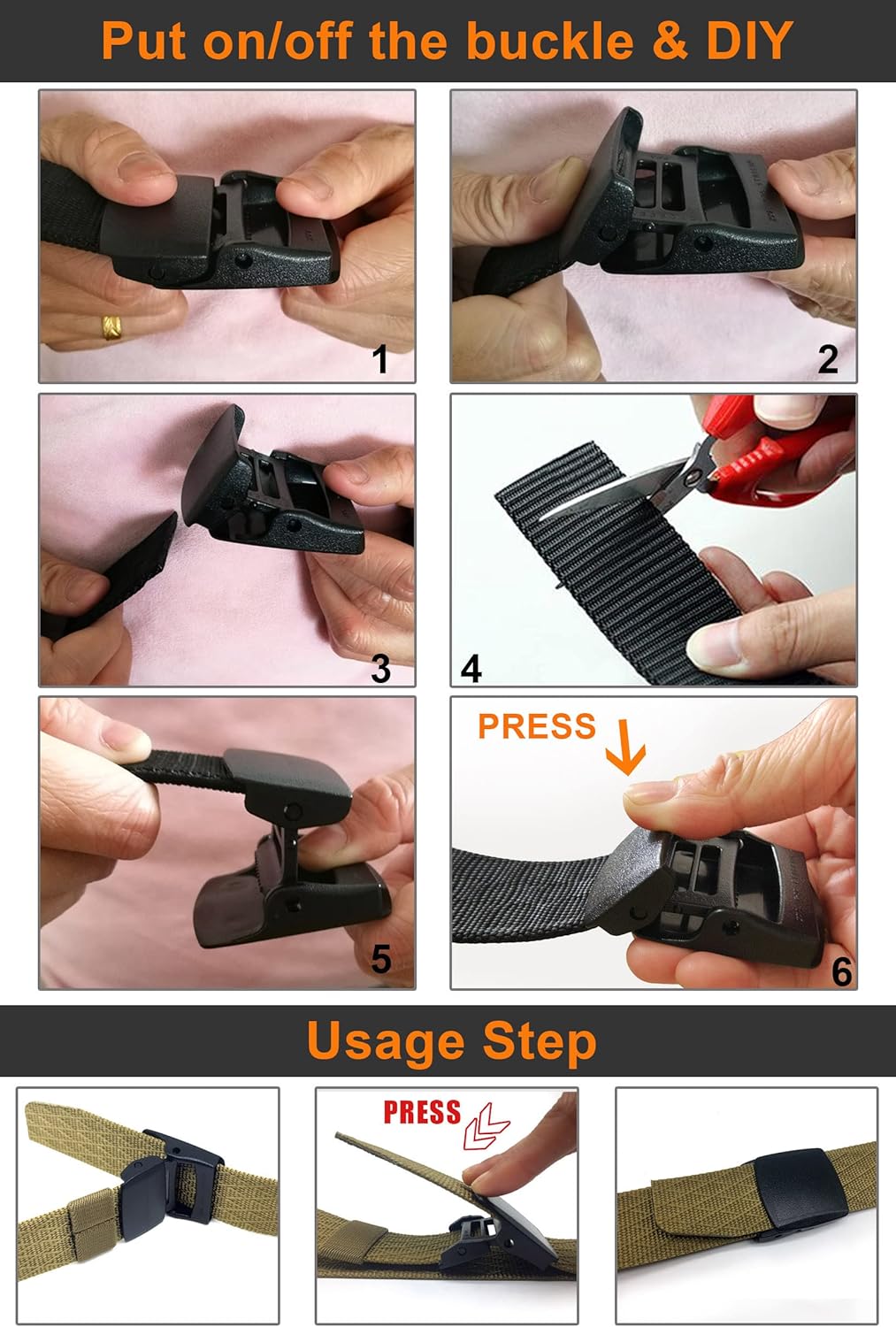 Put on/off the buckle & DIY

1

2

3

4

5

PRESS

6

Usage Step

PRESS