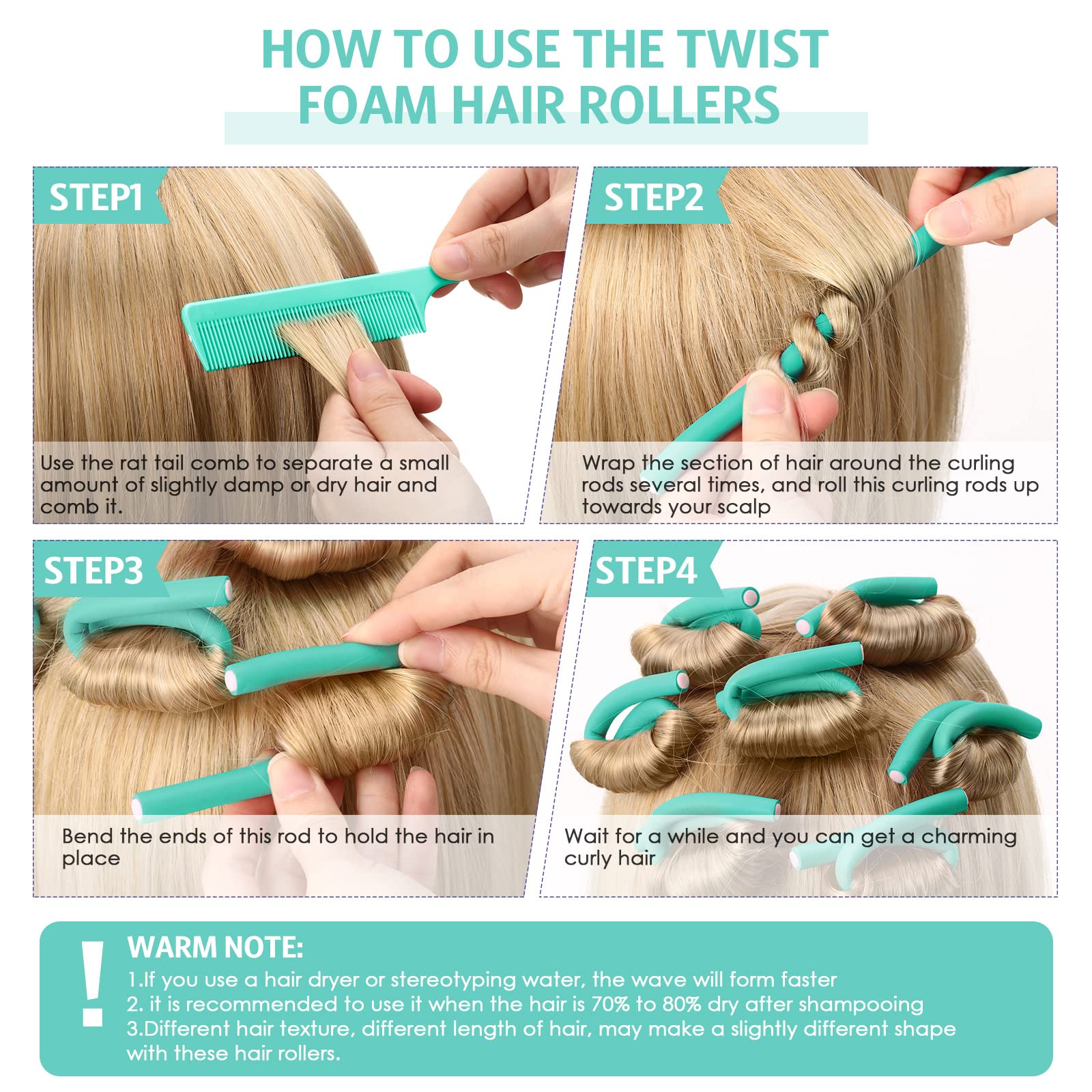 HOW TO USE THE TWIST FOAM HAIR ROLLERS

STEP1

Use the rat tail comb to separate a small amount of slightly damp or dry hair and comb it.

STEP2

Wrap the section of hair around the curling rods several times, and roll this curling rods up towards your scalp

STEP3

Bend the ends of this rod to hold the hair in place

STEP4

Wait for a while and you can get a charming curly hair

!

WARM NOTE:

1.If you use a hair dryer or stereotyping water, the wave will form faster
2. it is recommended to use it when the hair is 70% to 80% dry after shampooing
3.Different hair texture, different length of hair, may make a slightly different shape with these hair rollers.