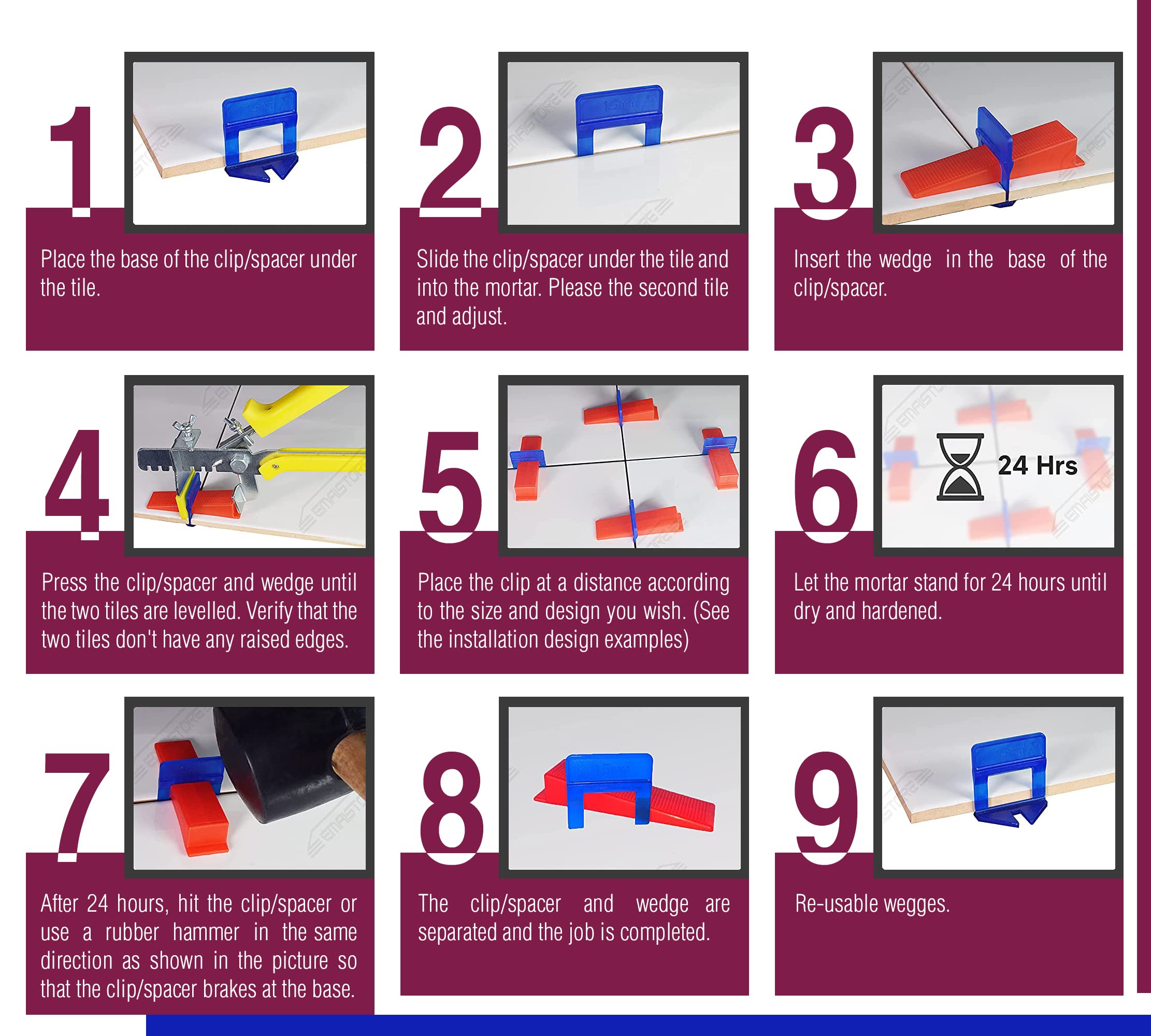 1

Place the base of the clip/spacer under the tile.

2

Slide the clip/spacer under the tile and into the mortar. Please the second tile and adjust.

3

Insert the wedge in the base of the clip/spacer.

4

Press the clip/spacer and wedge until the two tiles are levelled. Verify that the two tiles don't have any raised edges.

5

Place the clip at a distance according to the size and design you wish. (See the installation design examples)

6

24 Hrs

Let the mortar stand for 24 hours until dry and hardened.

7

After 24 hours, hit the clip/spacer or use a rubber hammer in the same direction as shown in the picture so that the clip/spacer brakes at the base.

8

The clip/spacer and wedge are separated and the job is completed.

9

Re-usable wegges.