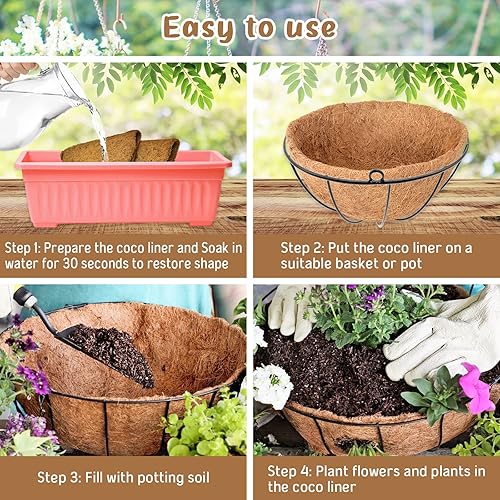 Easy to use

Step 1: Prepare the coco liner and Soak in water for 30 seconds to restore shape

Step 2: Put the coco liner on a suitable basket or pot

Step 3: Fill with potting soil

Step 4: Plant flowers and plants in the coco liner