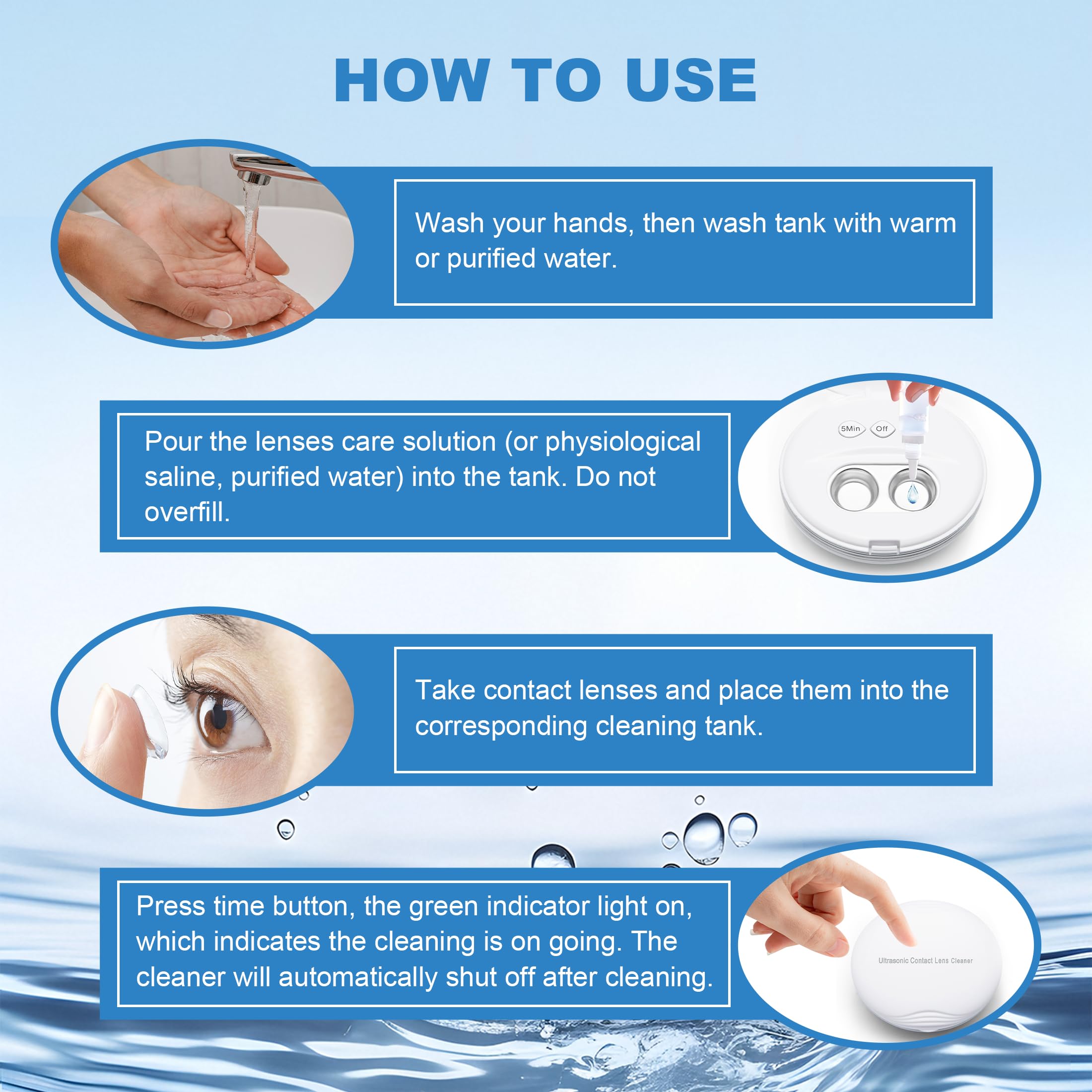 HOW TO USE

Wash your hands, then wash tank with warm or purified water.

Pour the lenses care solution (or physiological saline, purified water) into the tank. Do not overfill.

5Min Off

Take contact lenses and place them into the corresponding cleaning tank.

Press time button, the green indicator light on, which indicates the cleaning is on going. The cleaner will automatically shut off after cleaning.

Ultrasonic Contact Lens Cleaner