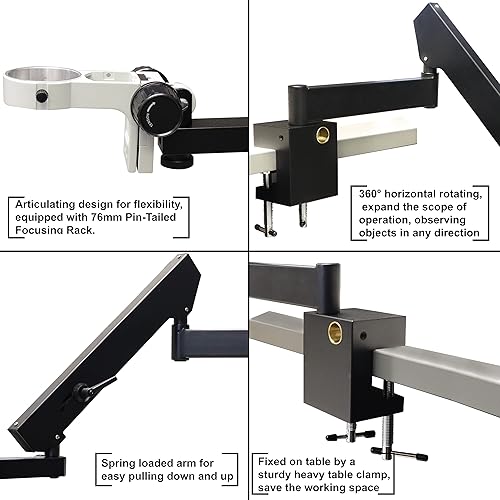 Articulating design for flexibility, equipped with 76mm Pin-Tailed Focusing Rack.

360° horizontal rotating, expand the scope of operation, observing objects in any direction

Spring loaded arm for easy pulling down and up

Fixed on table by a sturdy heavy table clamp, save the working space