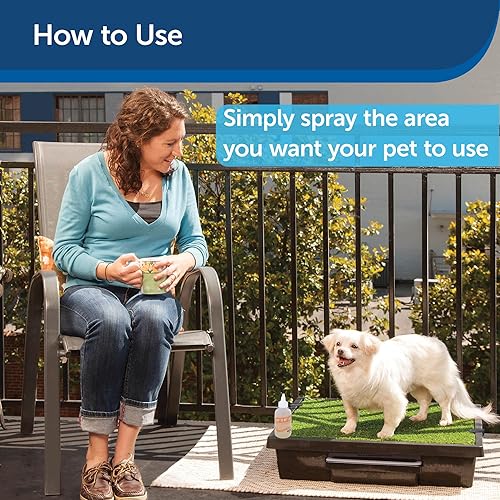 How to Use

Simply spray the area you want your pet to use