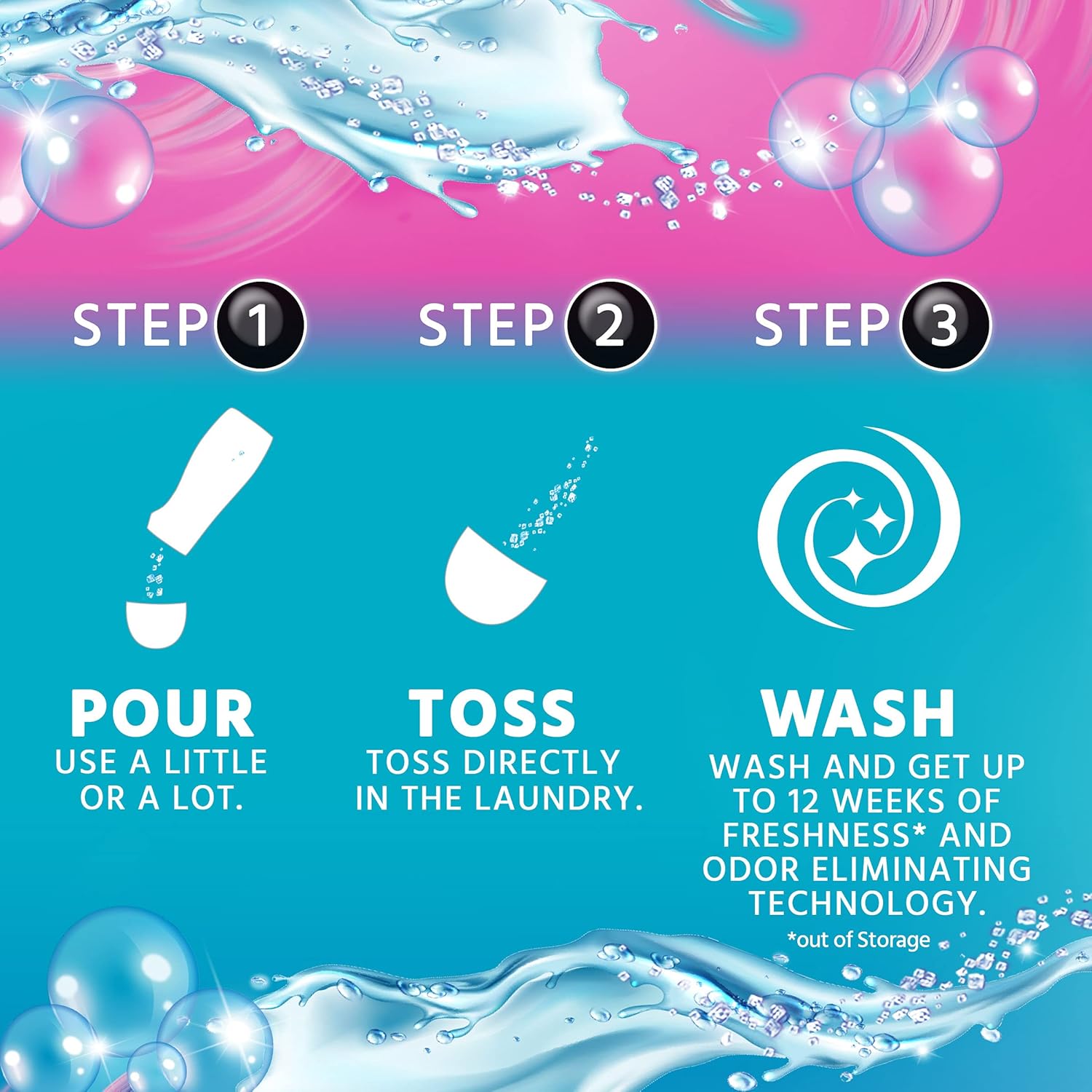 STEP 1

POUR
USE A LITTLE OR A LOT.

STEP 2

TOSS
TOSS DIRECTLY IN THE LAUNDRY.

STEP 3

WASH
WASH AND GET UP TO 12 WEEKS OF FRESHNESS* AND ODOR ELIMINATING TECHNOLOGY.
*out of Storage