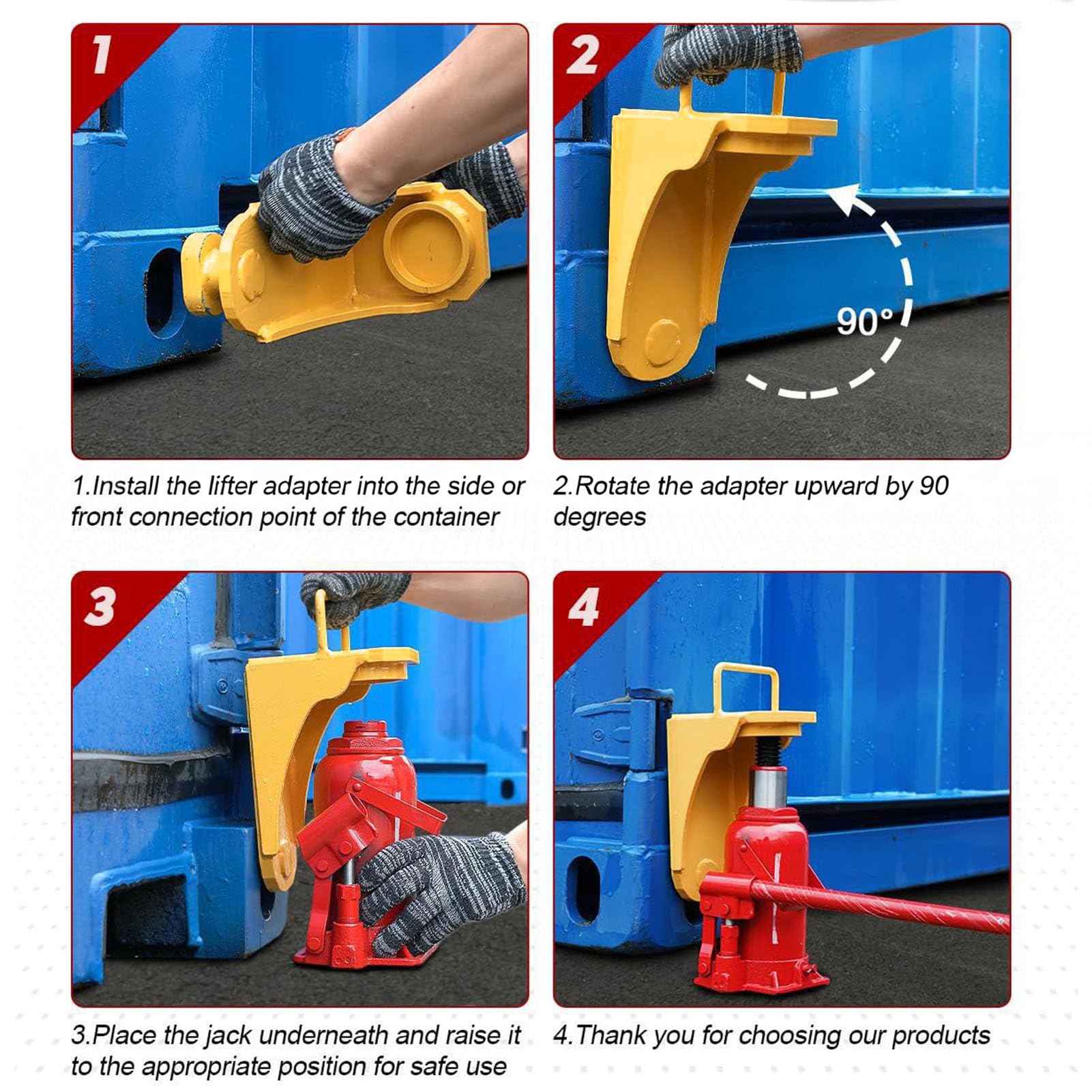 1

1.Install the lifter adapter into the side or front connection point of the container

2

90°

2.Rotate the adapter upward by 90 degrees

3

3.Place the jack underneath and raise it to the appropriate position for safe use

4

4.Thank you for choosing our products