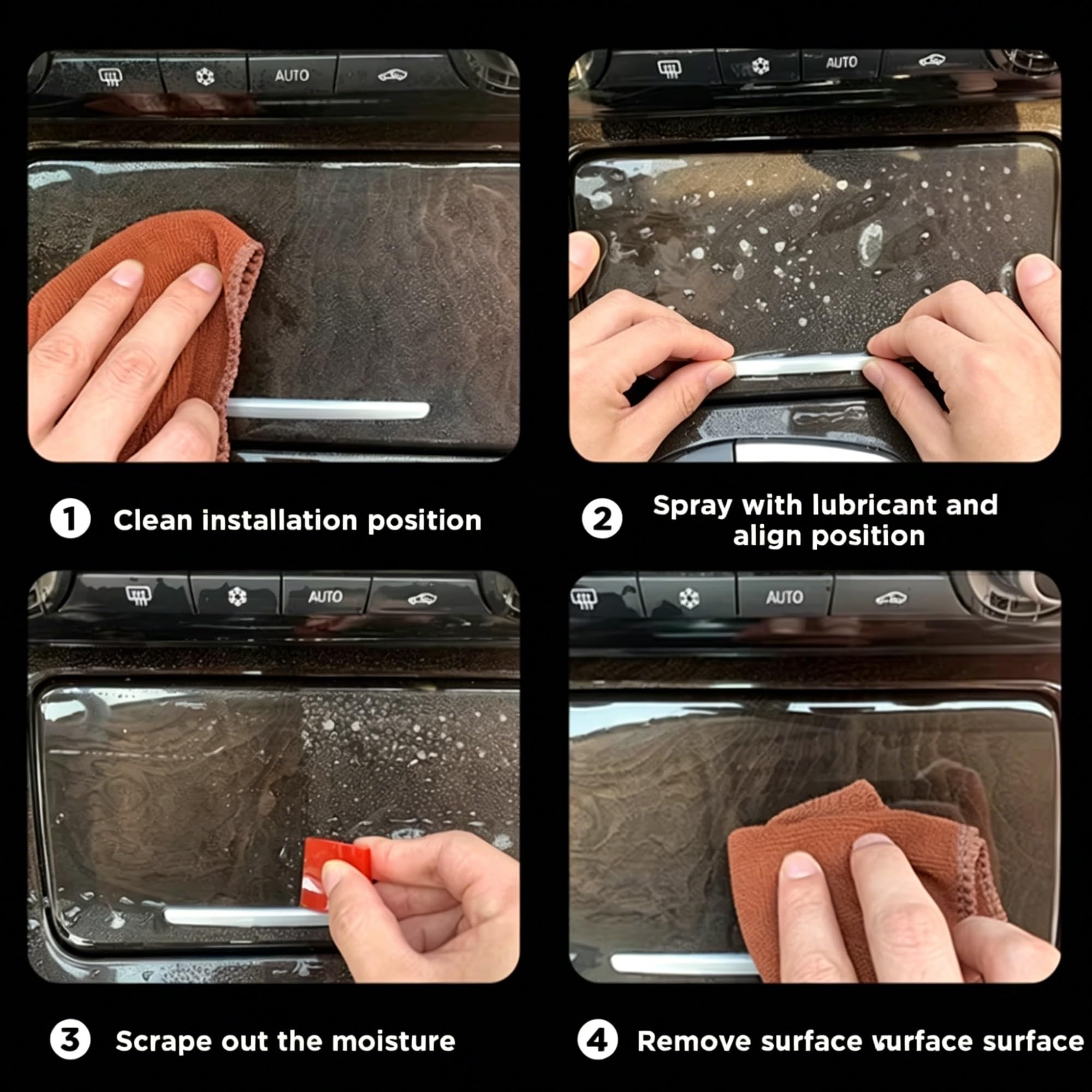 AUTO

AUTO

1 Clean installation position

2 Spray with lubricant and align position

AUTO

AUTO

3 Scrape out the moisture

4 Remove surface vurface surface