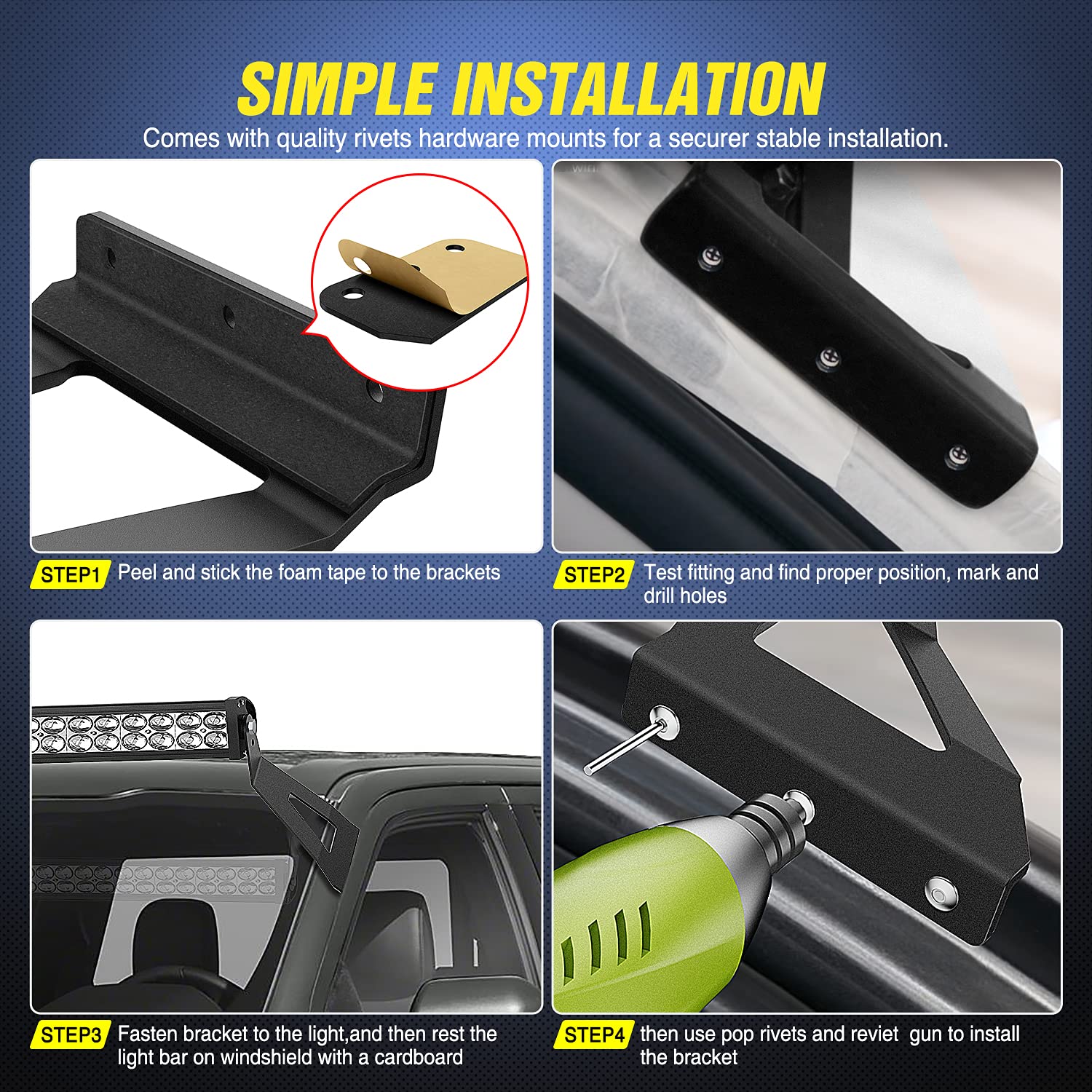 SIMPLE INSTALLATION

Comes with quality rivets hardware mounts for a securer stable installation.

STEP1 Peel and stick the foam tape to the brackets

STEP2 Test fitting and find proper position, mark and drill holes

STEP3 Fasten bracket to the light,and then rest the light bar on windshield with a cardboard

STEP4 then use pop rivets and reviet gun to install the bracket