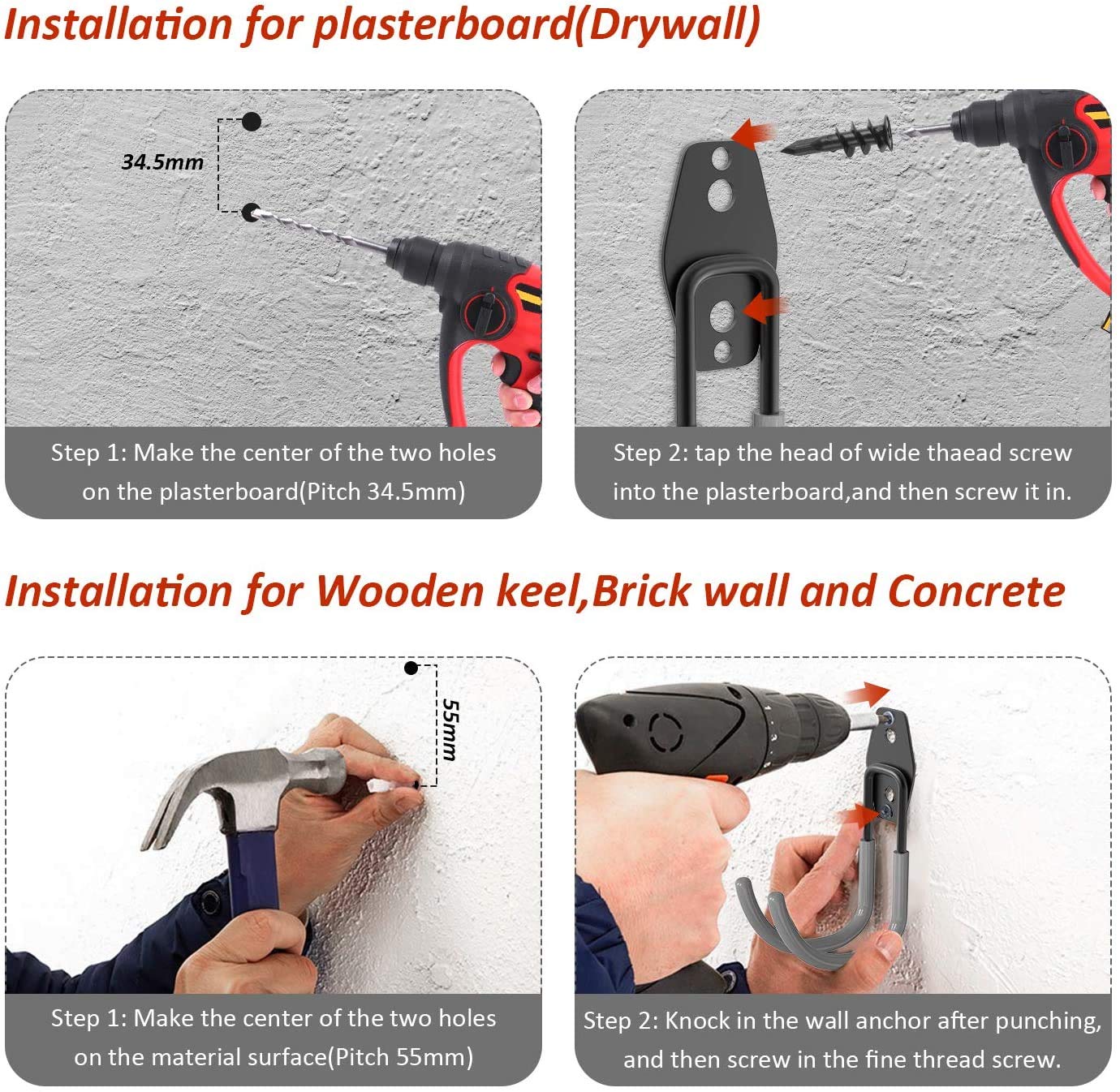 Installation for plasterboard(Drywall)

34.5mm

Step 1: Make the center of the two holes on the plasterboard(Pitch 34.5mm)

Step 2: tap the head of wide thaead screw into the plasterboard,and then screw it in.

Installation for Wooden keel,Brick wall and Concrete

55mm

Step 1: Make the center of the two holes on the material surface(Pitch 55mm)

Step 2: Knock in the wall anchor after punching, and then screw in the fine thread screw.