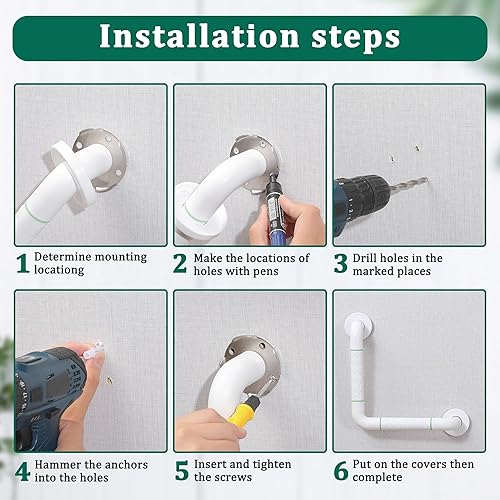 Installation steps

1 Determine mounting locationg

2 Make the locations of holes with pens

3 Drill holes in the marked places

4 Hammer the anchors into the holes

5 Insert and tighten the screws

6 Put on the covers then complete