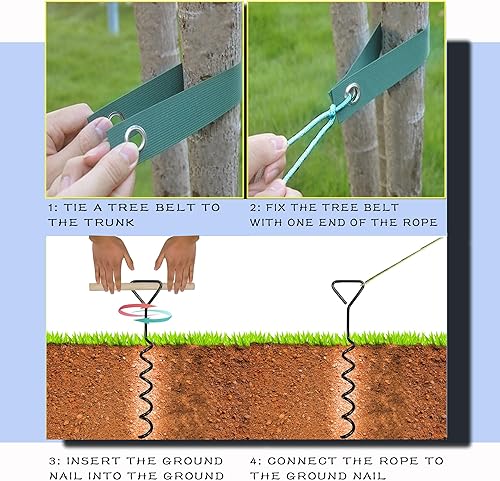 1: TIE A TREE BELT TO THE TRUNK

2: FIX THE TREE BELT WITH ONE END OF THE ROPE

3: INSERT THE GROUND NAIL INTO THE GROUND

4: CONNECT THE ROPE TO THE GROUND NAIL