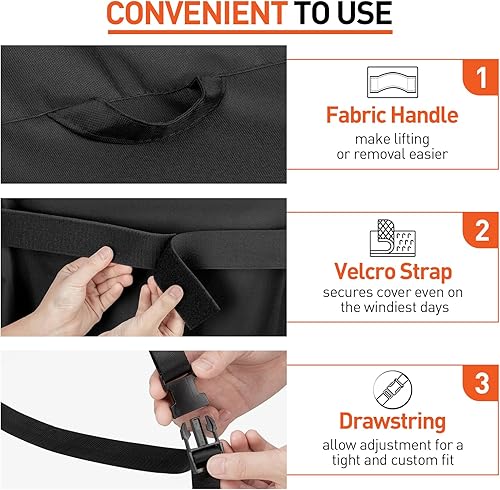 CONVENIENT TO USE

1

Fabric Handle

make lifting or removal easier

2

Velcro Strap

secures cover even on the windiest days

3

Drawstring

allow adjustment for a tight and custom fit