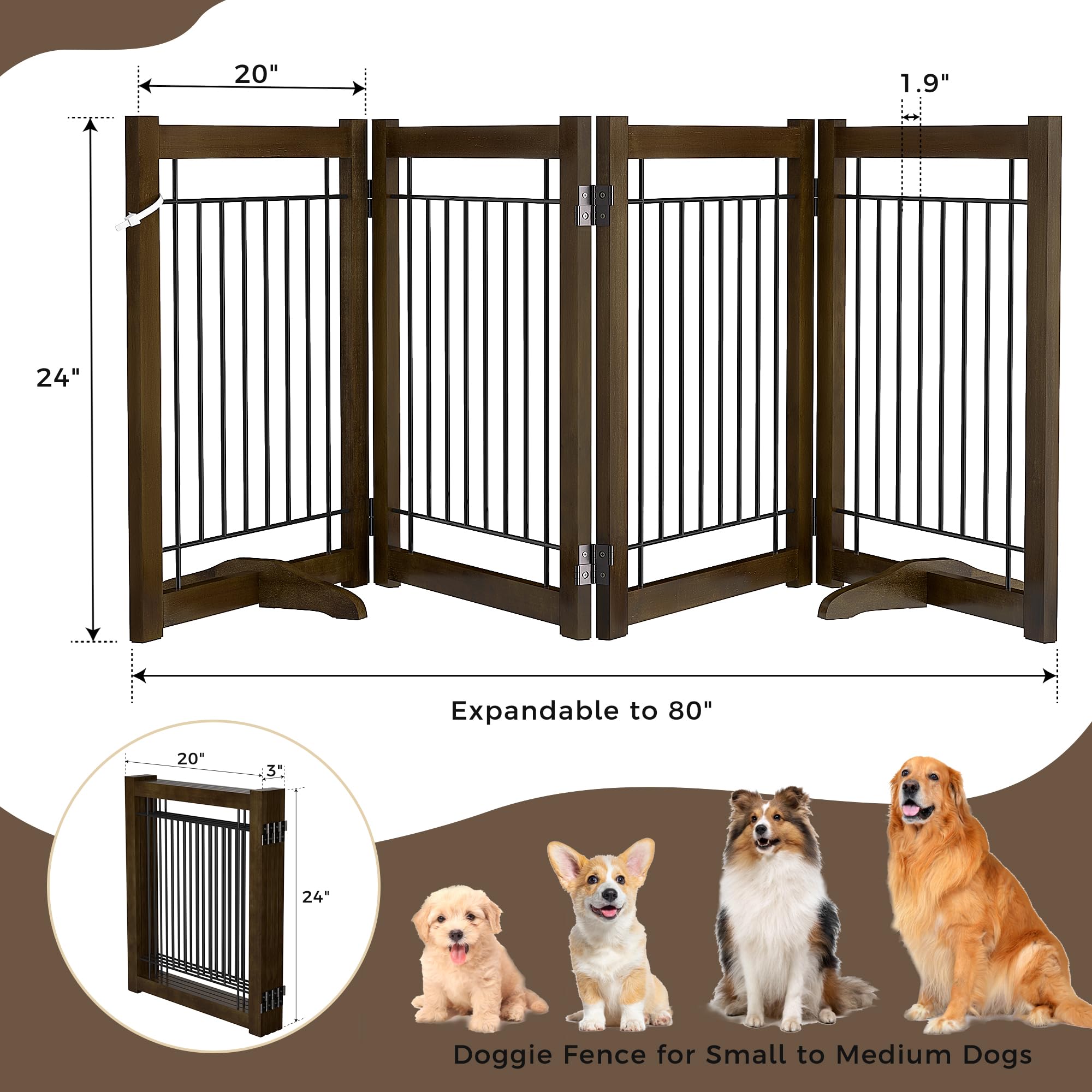 20"

1.9"

24"

Expandable to 80"

20"

3"

24"

Doggie Fence for Small to Medium Dogs