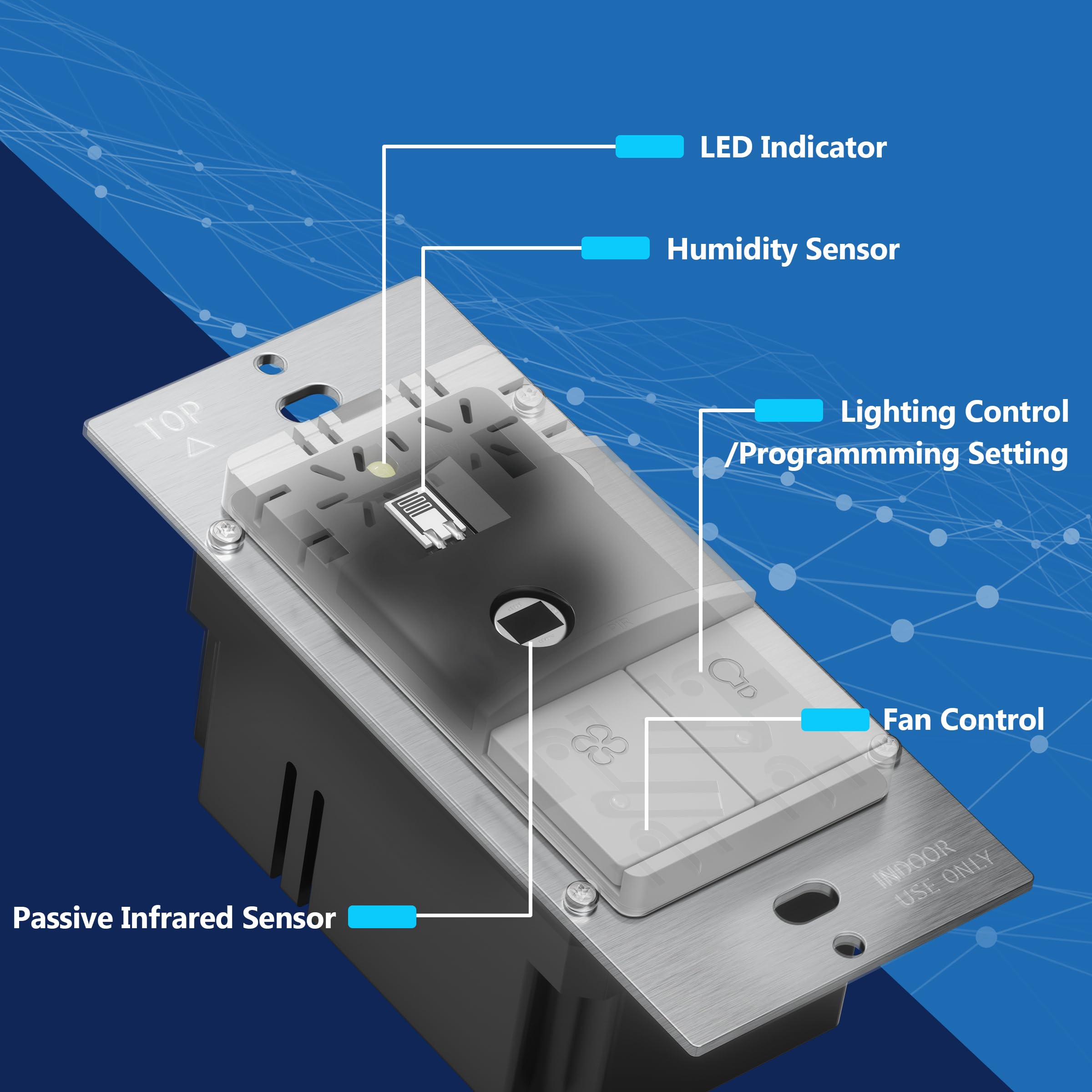 LED Indicator

Humidity Sensor

TOP

Lighting Control /Programmming Setting

Fan Control

Passive Infrared Sensor

INDOOR USE ONLY