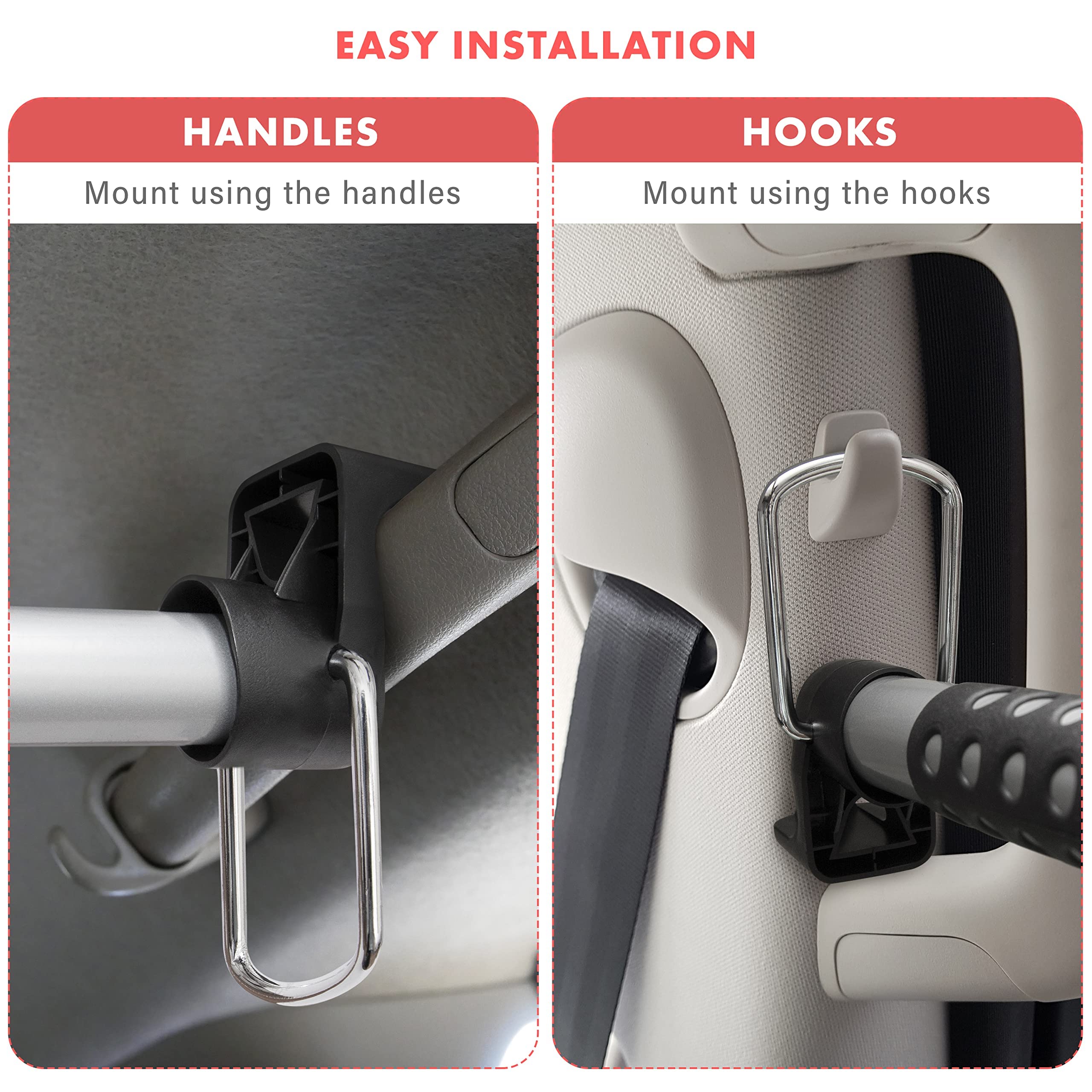 EASY INSTALLATION

HANDLES

Mount using the handles

HOOKS

Mount using the hooks