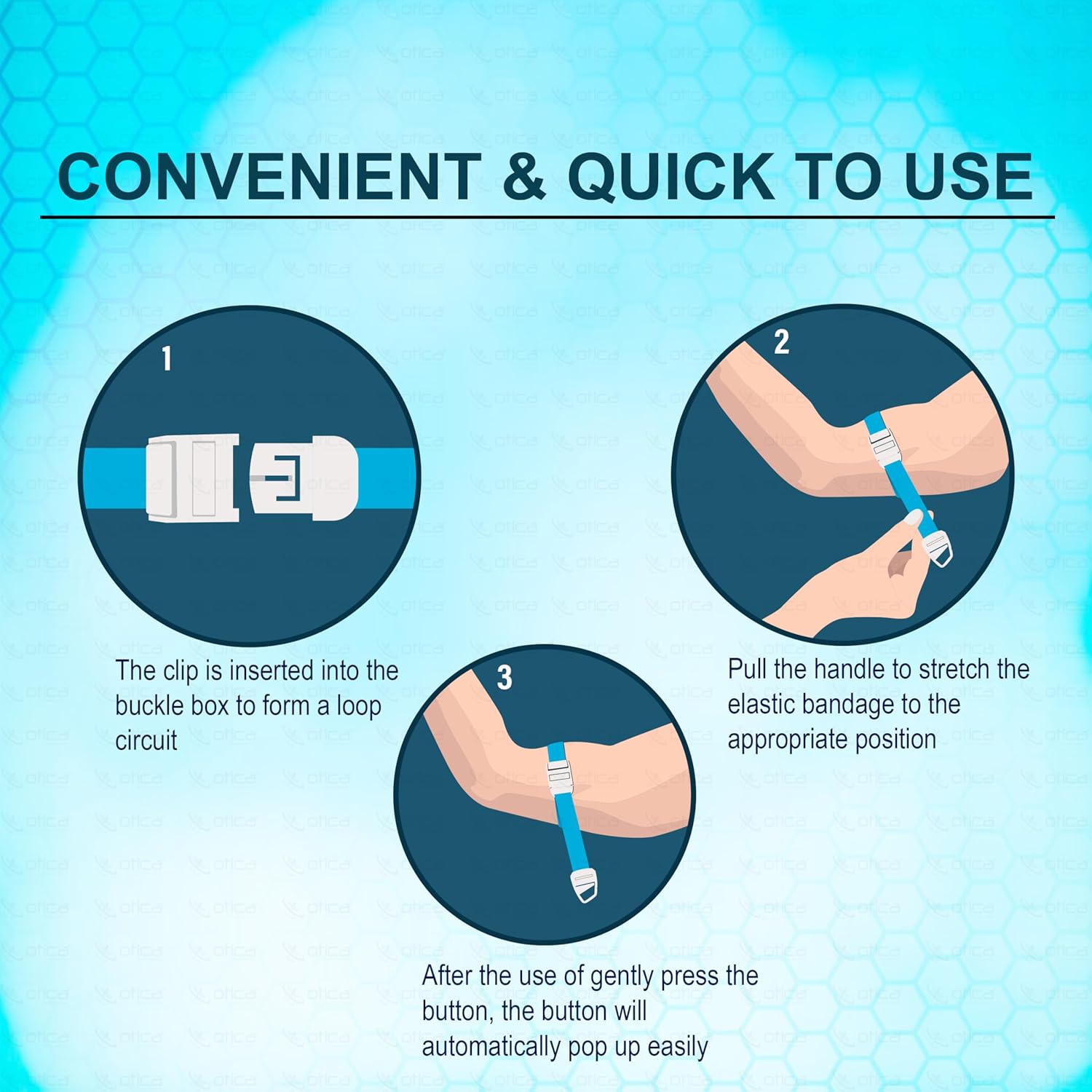 CONVENIENT & QUICK TO USE

1

The clip is inserted into the buckle box to form a loop circuit

2

Pull the handle to stretch the elastic bandage to the appropriate position

3

After the use of gently press the button, the button will automatically pop up easily