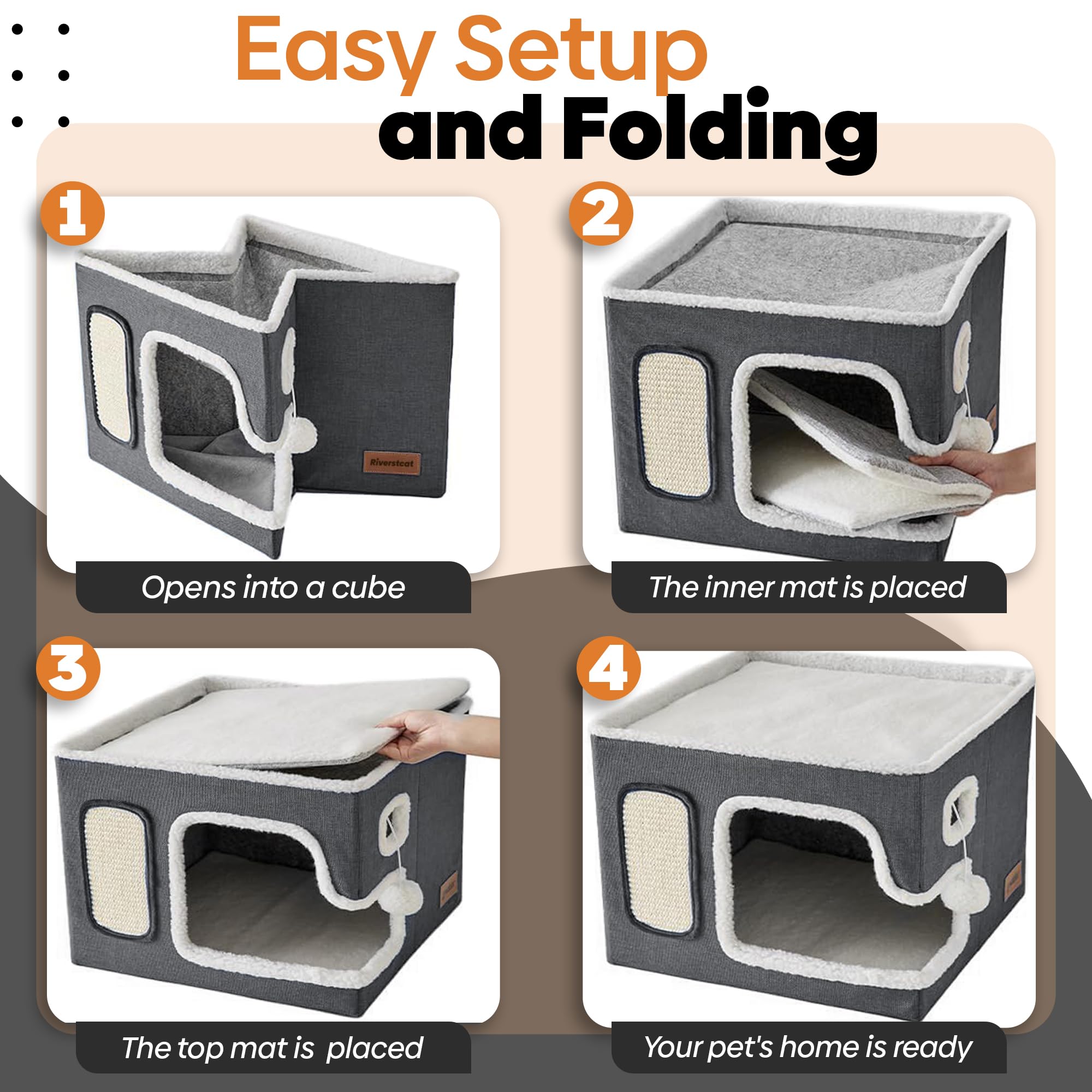 Easy Setup
and Folding

1
Riverstcat
Opens into a cube

2
The inner mat is placed

3
The top mat is placed

4
Your pet's home is ready