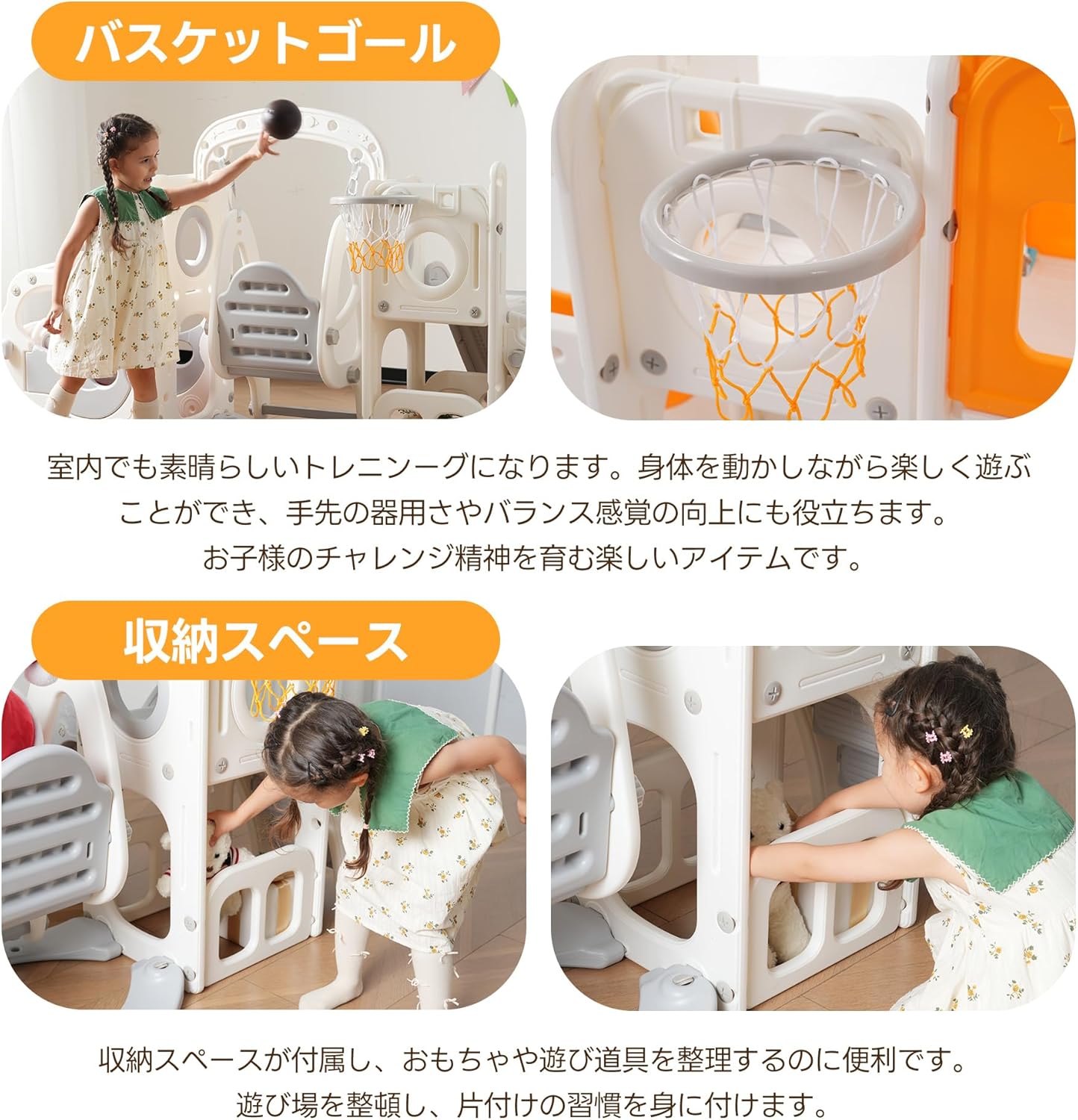 バスケットゴール

室内でも素晴らしいトレニンーグになります。身体を動かしながら楽しく遊ぶことができ、手先の器用さやバランス感覚の向上にも役立ちます。お子様のチャレンジ精神を育む楽しいアイテムです。

収納スペース

収納スペースが付属し、おもちゃや遊び道具を整理するのに便利です。遊び場を整頓し、片付けの習慣を身に付けます。