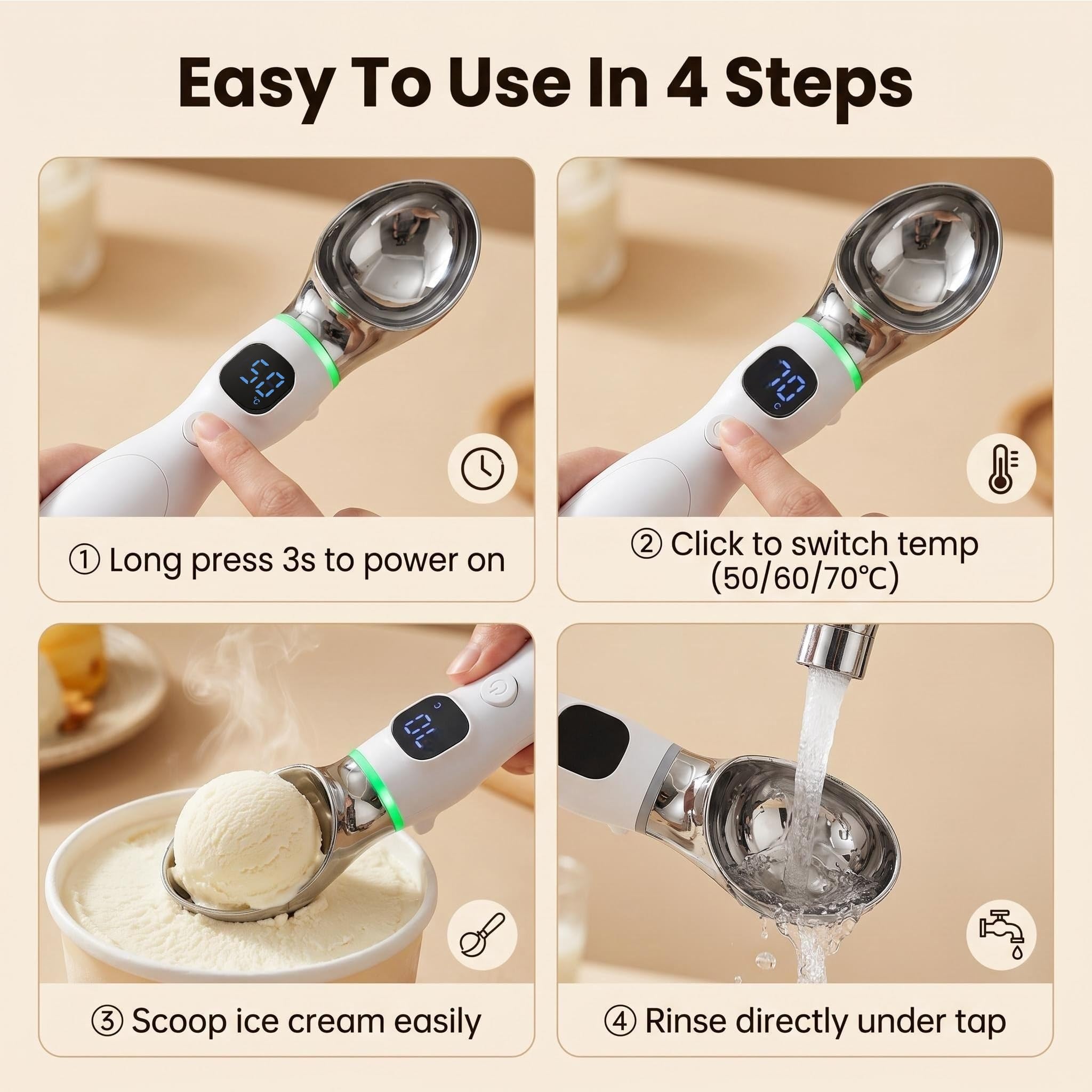 Easy To Use In 4 Steps

50 °C

① Long press 3s to power on

70 °C

② Click to switch temp (50/60/70℃)

70 °C

③ Scoop ice cream easily

④ Rinse directly under tap