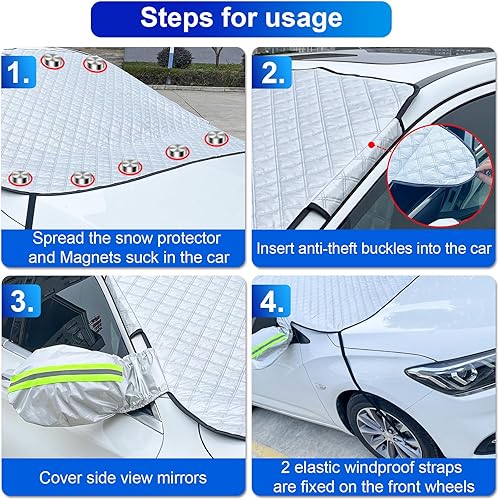 Steps for usage

1.

Spread the snow protector and Magnets suck in the car

2.

Insert anti-theft buckles into the car

3.

Cover side view mirrors

4.

2 elastic windproof straps are fixed on the front wheels