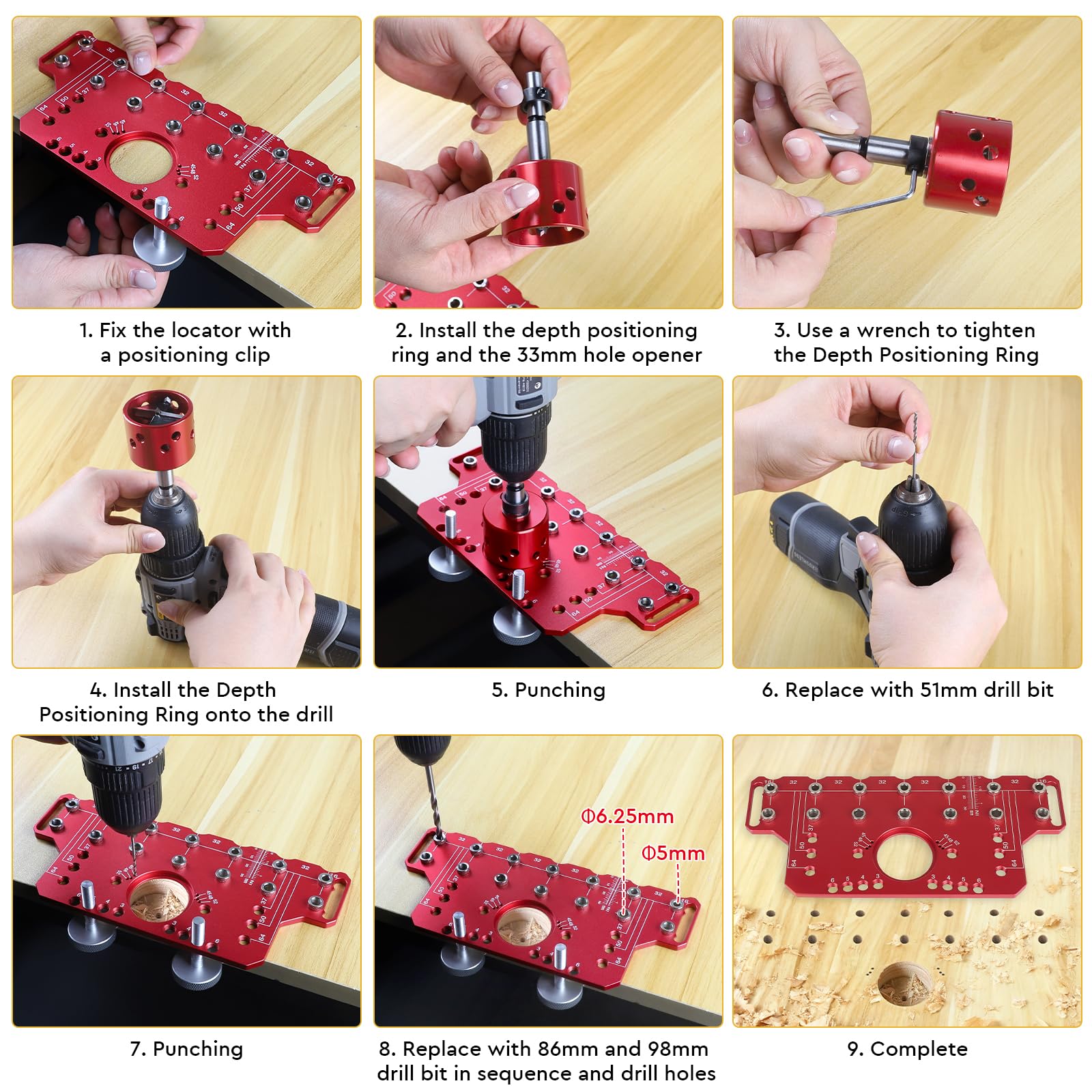 1. Fix the locator with a positioning clip

2. Install the depth positioning ring and the 33mm hole opener

3. Use a wrench to tighten the Depth Positioning Ring

4. Install the Depth Positioning Ring onto the drill

5. Punching

6. Replace with 51mm drill bit

Φ6.25mm

Φ5mm

7. Punching

8. Replace with 86mm and 98mm drill bit in sequence and drill holes

9. Complete