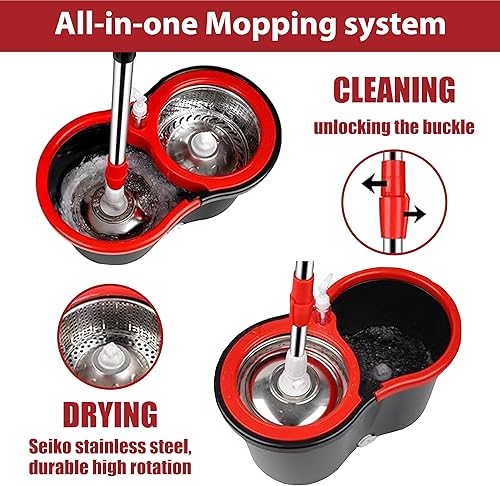 All-in-one Mopping system

CLEANING

unlocking the buckle

DRYING

Seiko stainless steel, durable high rotation