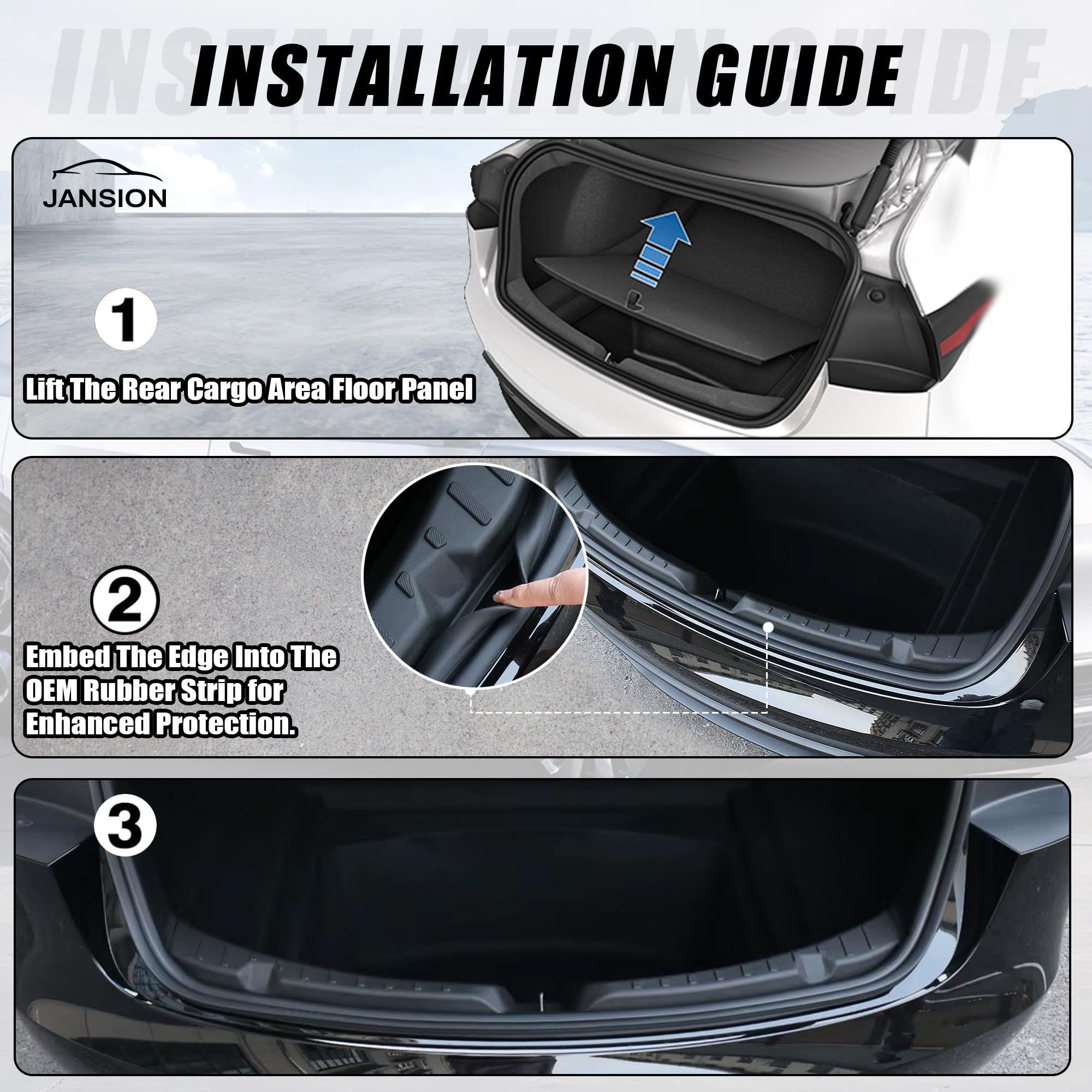 INSTALLATION GUIDE

JANSION

1

Lift The Rear Cargo Area Floor Panel

2

Embed The Edge Into The OEM Rubber Strip for Enhanced Protection.

3