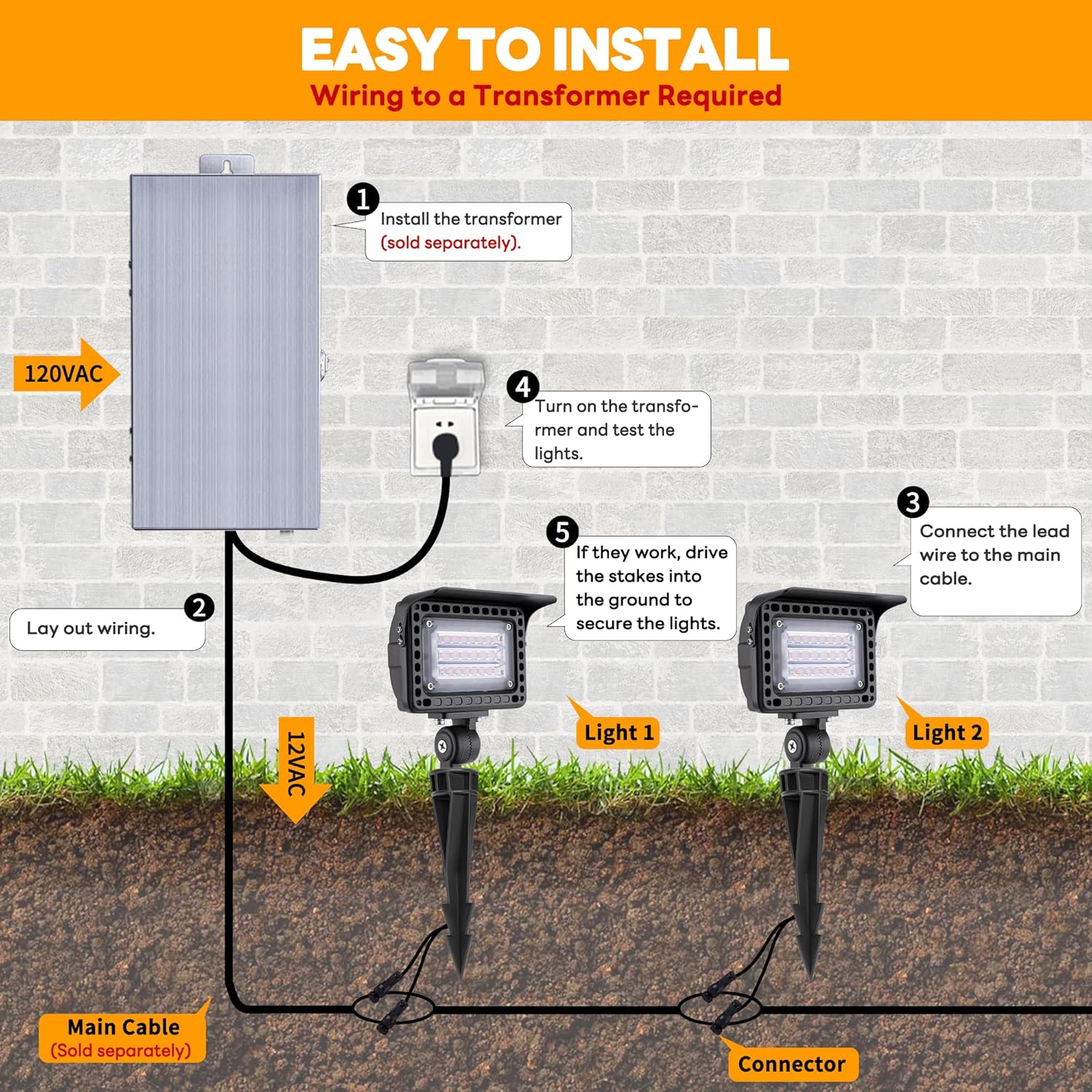 EASY TO INSTALL
Wiring to a Transformer Required

1
Install the transformer (sold separately).

120VAC

4
Turn on the transformer and test the lights.

3
Connect the lead wire to the main cable.

5
If they work, drive the stakes into the ground to secure the lights.

2
Lay out wiring.

12VAC

Light 1

Light 2

Main Cable
(Sold separately)

Connector