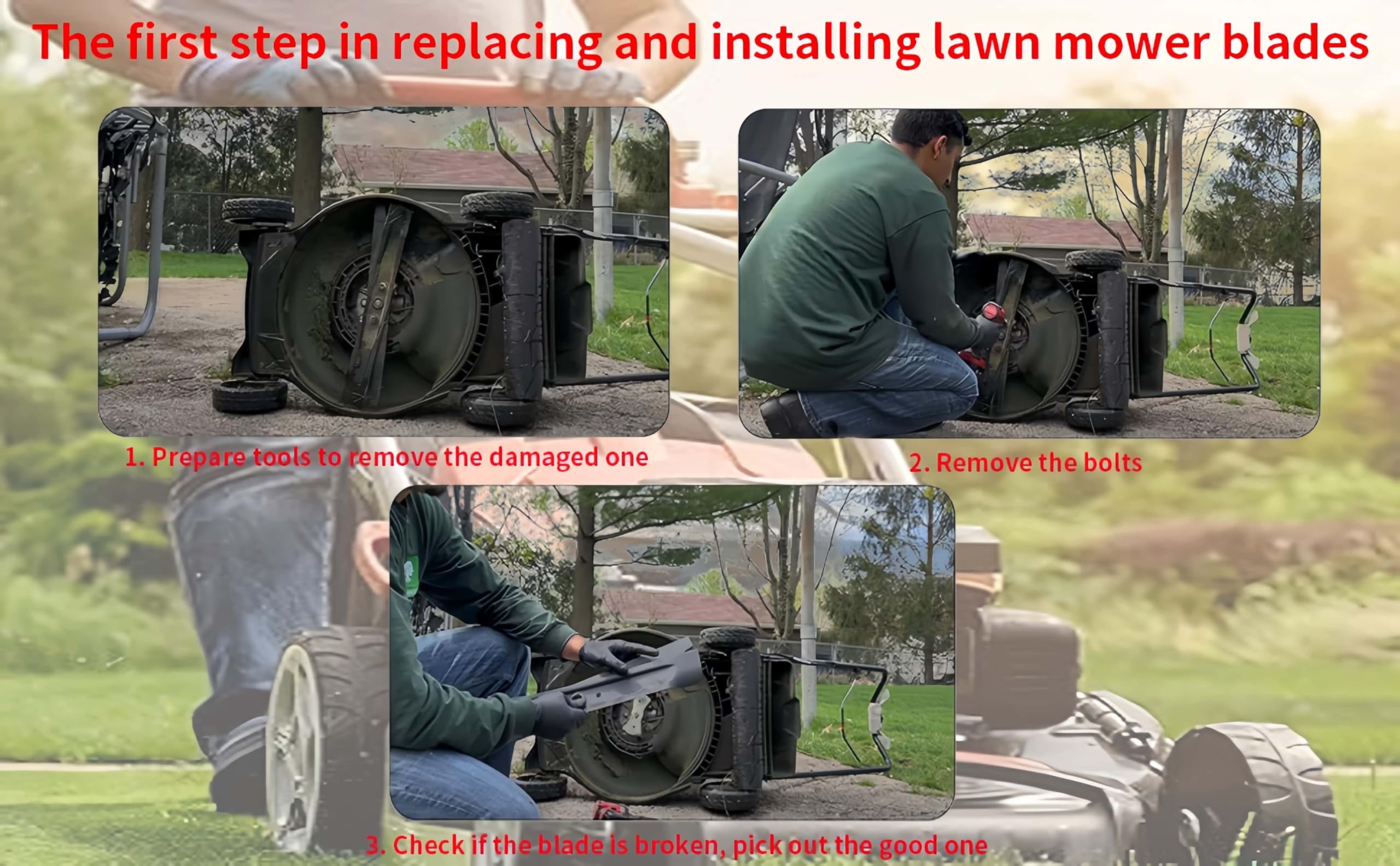 The first step in replacing and installing lawn mower blades

1. Prepare tools to remove the damaged one

2. Remove the bolts

3. Check if the blade is broken, pick out the good one