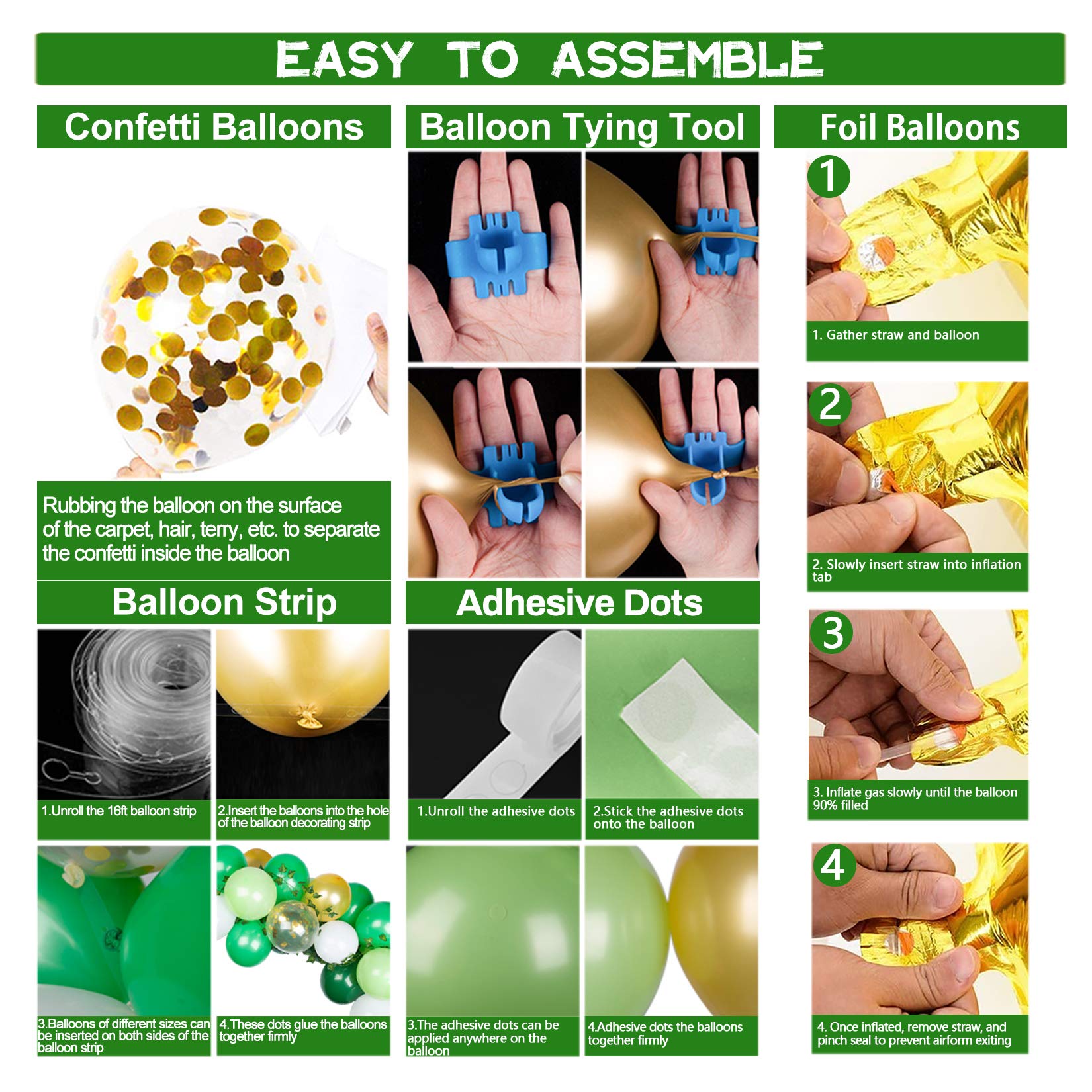 EASY TO ASSEMBLE

Confetti Balloons

Rubbing the balloon on the surface of the carpet, hair, terry, etc. to separate the confetti inside the balloon

Balloon Strip

1.Unroll the 16ft balloon strip

2.Insert the balloons into the hole of the balloon decorating strip

3.Balloons of different sizes can be inserted on both sides of the balloon strip

4.These dots glue the balloons together firmly

Balloon Tying Tool

Adhesive Dots

1.Unroll the adhesive dots

2.Stick the adhesive dots onto the balloon

3.The adhesive dots can be applied anywhere on the balloon

4.Adhesive dots the balloons together firmly

Foil Balloons

1

1. Gather straw and balloon

2

2. Slowly insert straw into inflation tab

3

3. Inflate gas slowly until the balloon 90% filled

4

4. Once inflated, remove straw, and pinch seal to prevent airform exiting