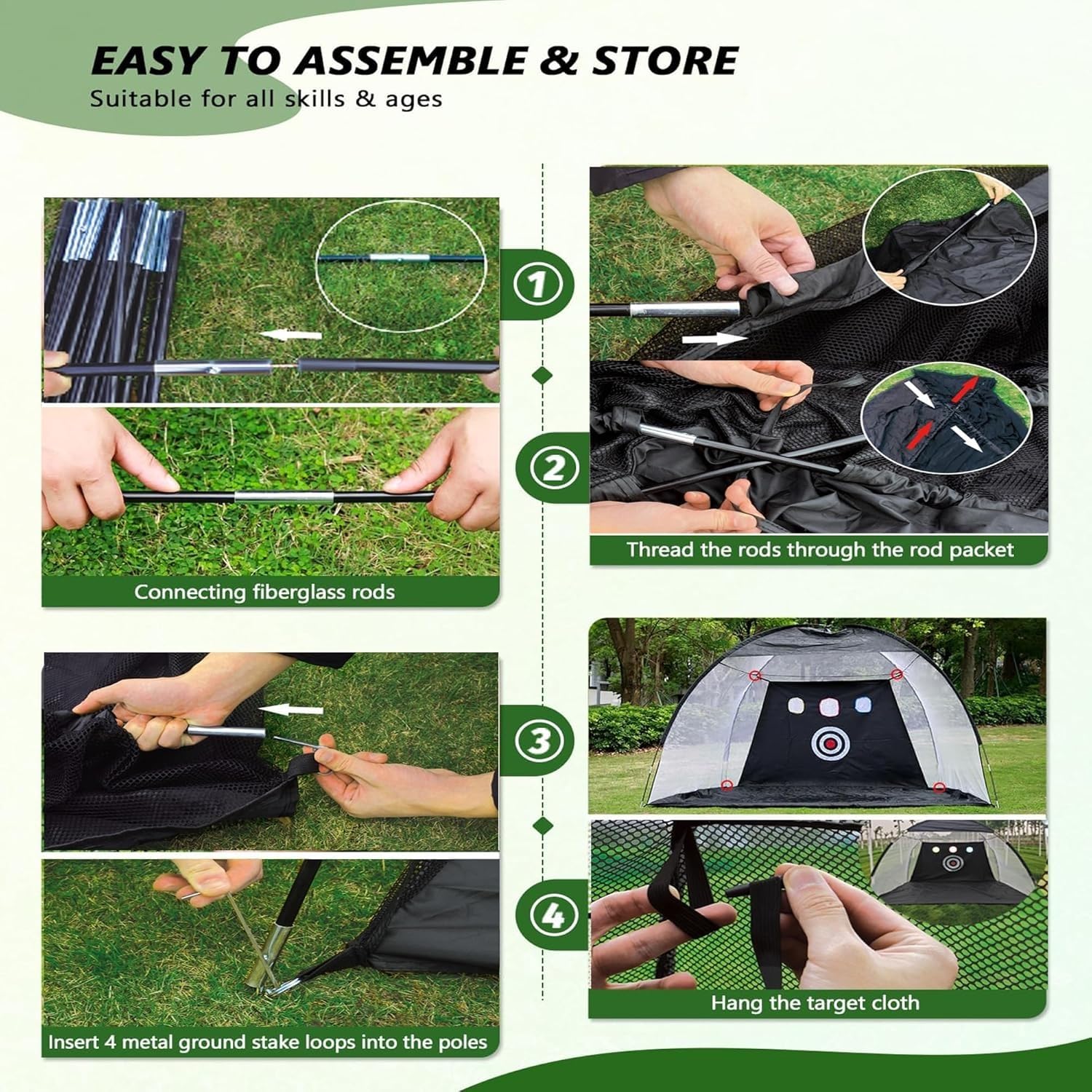 EASY TO ASSEMBLE & STORE
Suitable for all skills & ages

1

Connecting fiberglass rods

2

Thread the rods through the rod packet

3

Insert 4 metal ground stake loops into the poles

4

Hang the target cloth