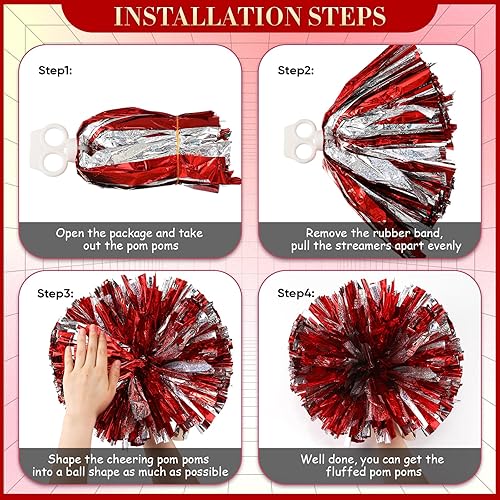 INSTALLATION STEPS

Step1:

Open the package and take out the pom poms

Step2:

Remove the rubber band, pull the streamers apart evenly

Step3:

Shape the cheering pom poms into a ball shape as much as possible

Step4:

Well done, you can get the fluffed pom poms