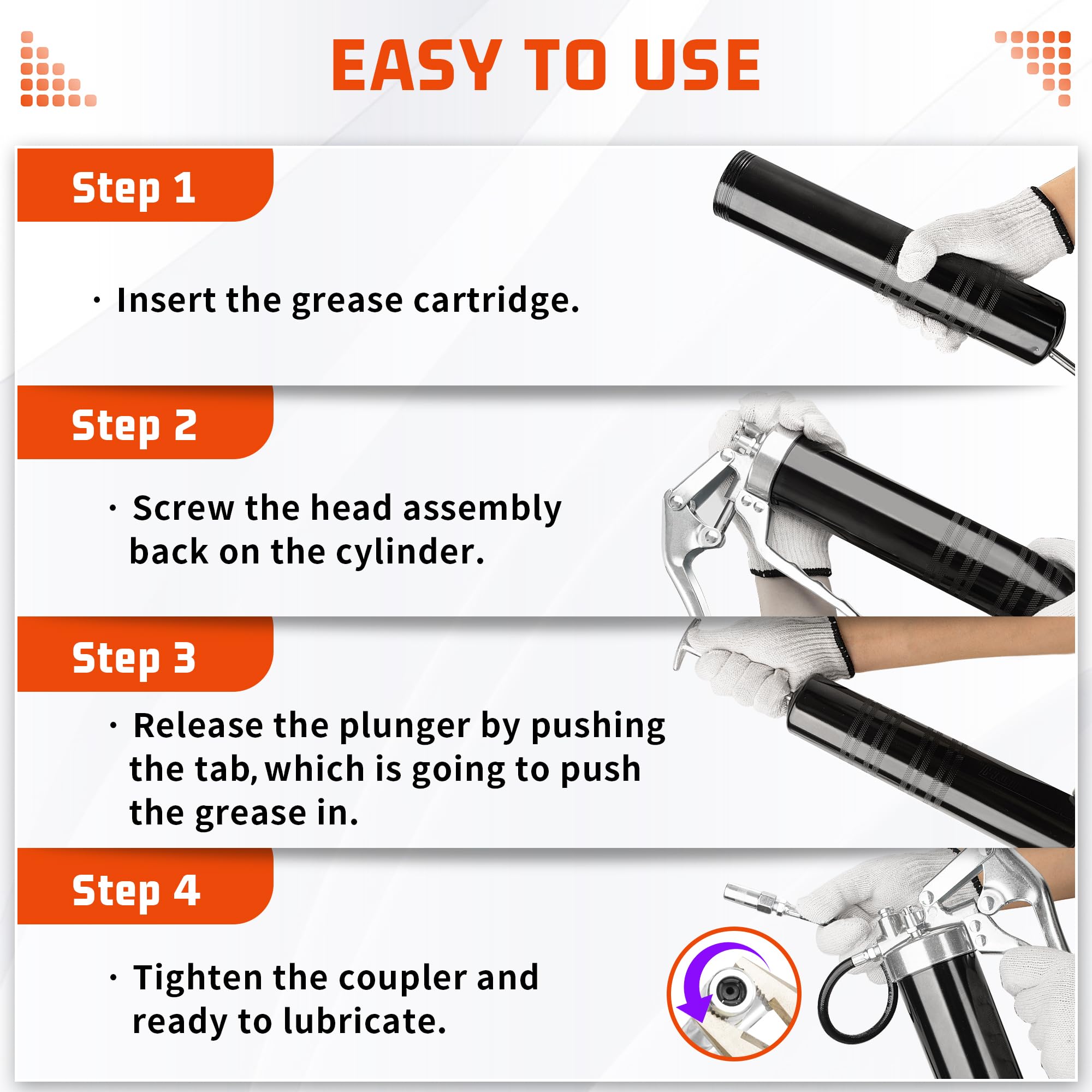 EASY TO USE

Step 1

· Insert the grease cartridge.

Step 2

· Screw the head assembly back on the cylinder.

Step 3

· Release the plunger by pushing the tab, which is going to push the grease in.

Step 4

· Tighten the coupler and ready to lubricate.