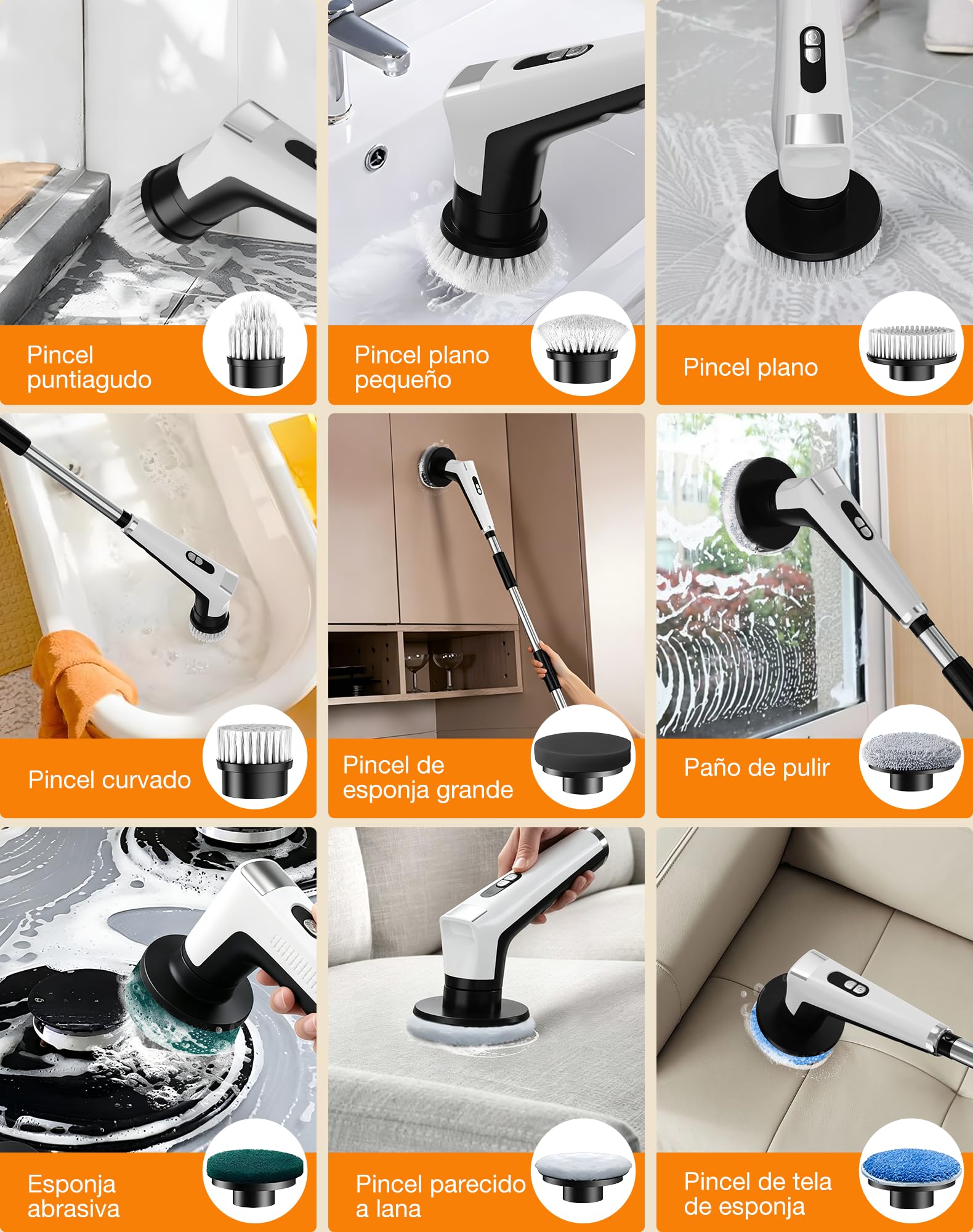 Pincel puntiagudo

Pincel plano pequeño

Pincel plano

Pincel curvado

Pincel de esponja grande

Paño de pulir

Esponja abrasiva

Pincel parecido a lana

Pincel de tela de esponja