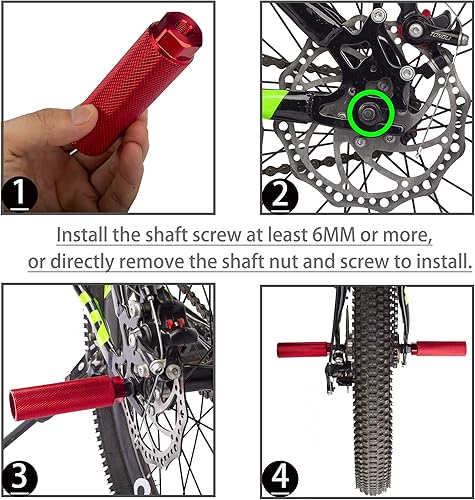 1

TONGLI

2

Install the shaft screw at least 6MM or more, or directly remove the shaft nut and screw to install.

3

4