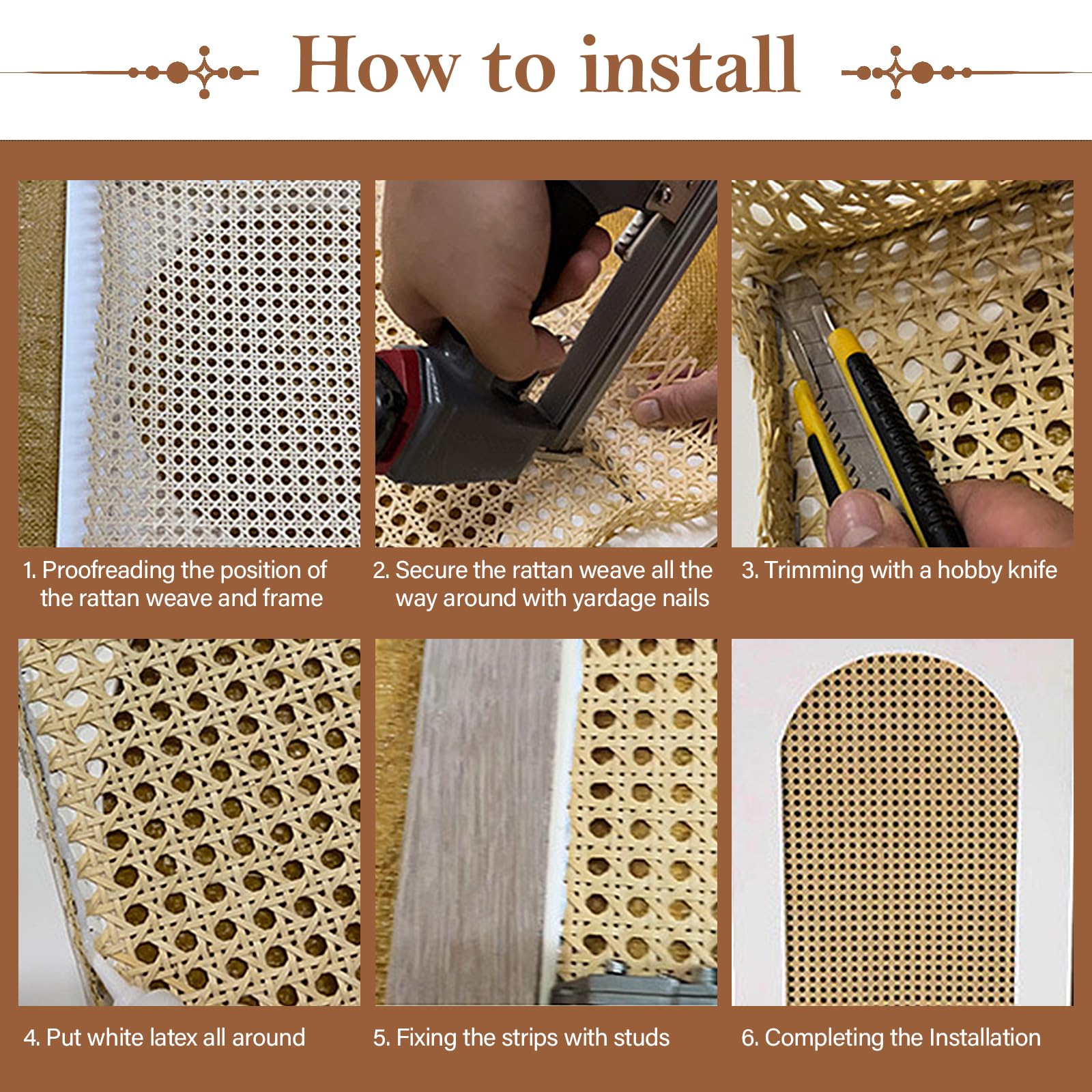 How to install

1. Proofreading the position of the rattan weave and frame

2. Secure the rattan weave all the way around with yardage nails

3. Trimming with a hobby knife

4. Put white latex all around

5. Fixing the strips with studs

6. Completing the Installation