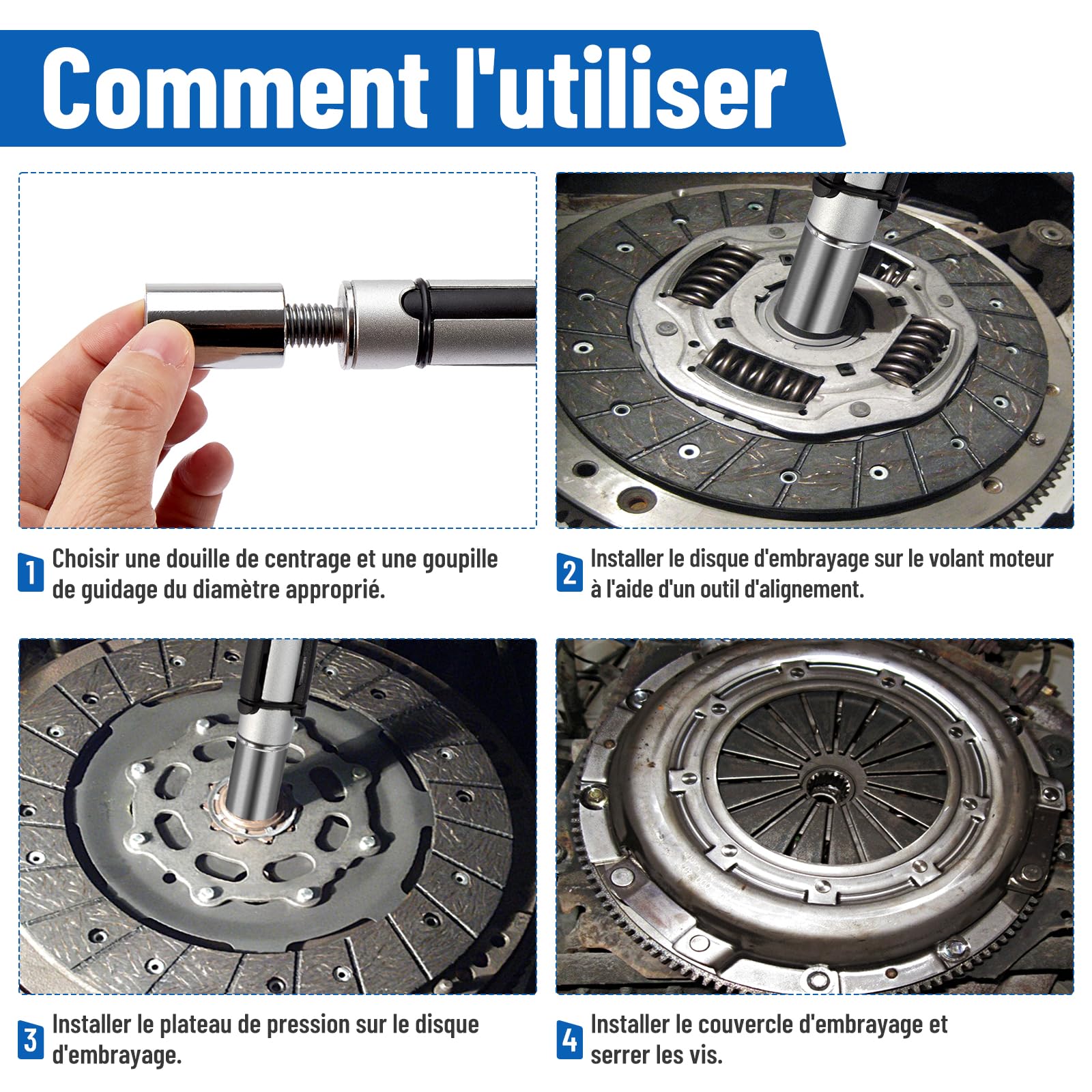 Comment l'utiliser

1 Choisir une douille de centrage et une goupille de guidage du diamètre approprié.

2 Installer le disque d'embrayage sur le volant moteur à l'aide d'un outil d'alignement.

3 Installer le plateau de pression sur le disque d'embrayage.

4 Installer le couvercle d'embrayage et serrer les vis.