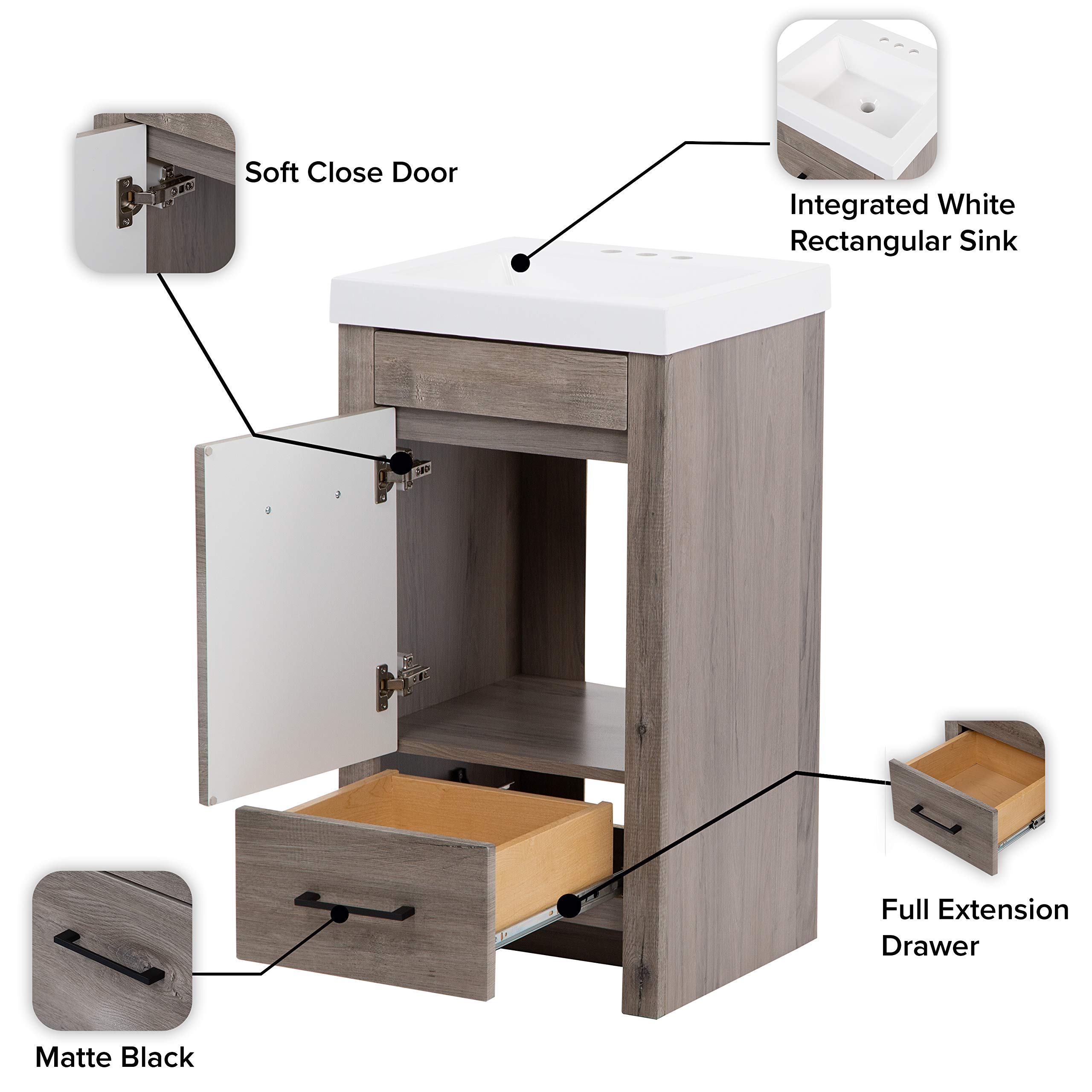 Soft Close Door

Integrated White Rectangular Sink

Full Extension Drawer

Matte Black