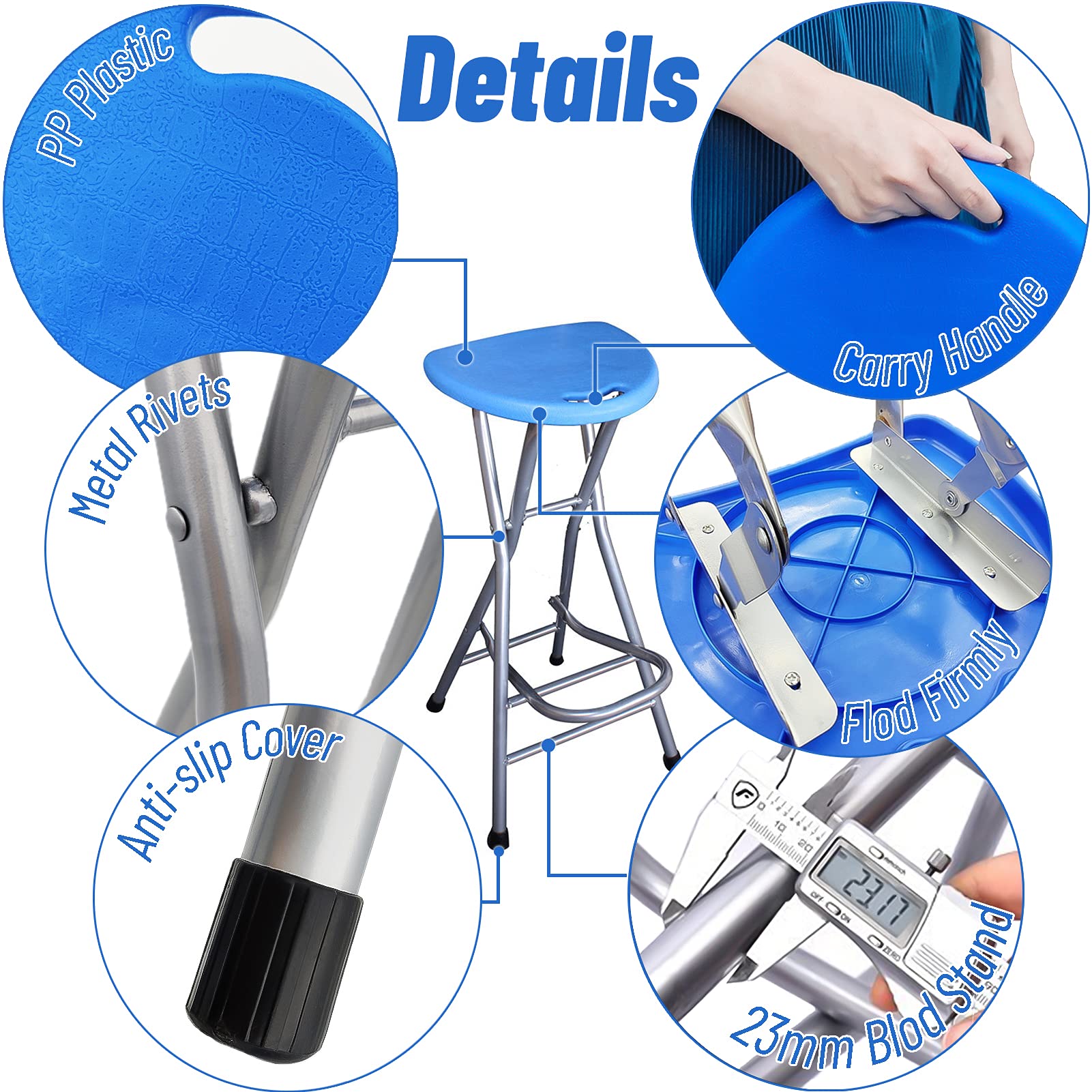 Details

PP Plastic

Carry Handle

Metal Rivets

Flod Firmly

Anti-slip Cover

23mm Blod Stand

23.17