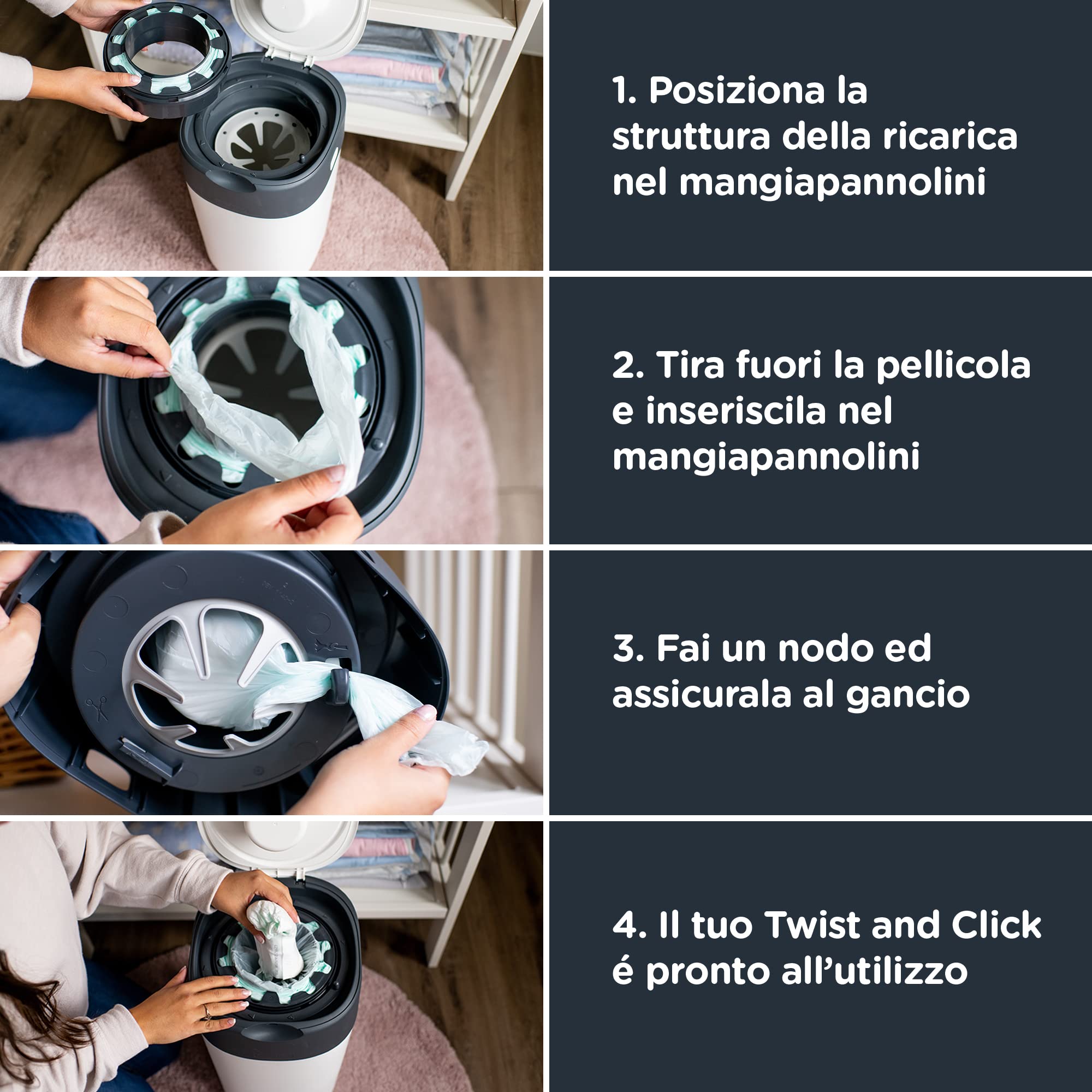 1. Posiziona la struttura della ricarica nel mangiapannolini

2. Tira fuori la pellicola e inseriscila nel mangiapannolini

3. Fai un nodo ed assicurala al gancio

4. Il tuo Twist and Click é pronto all'utilizzo