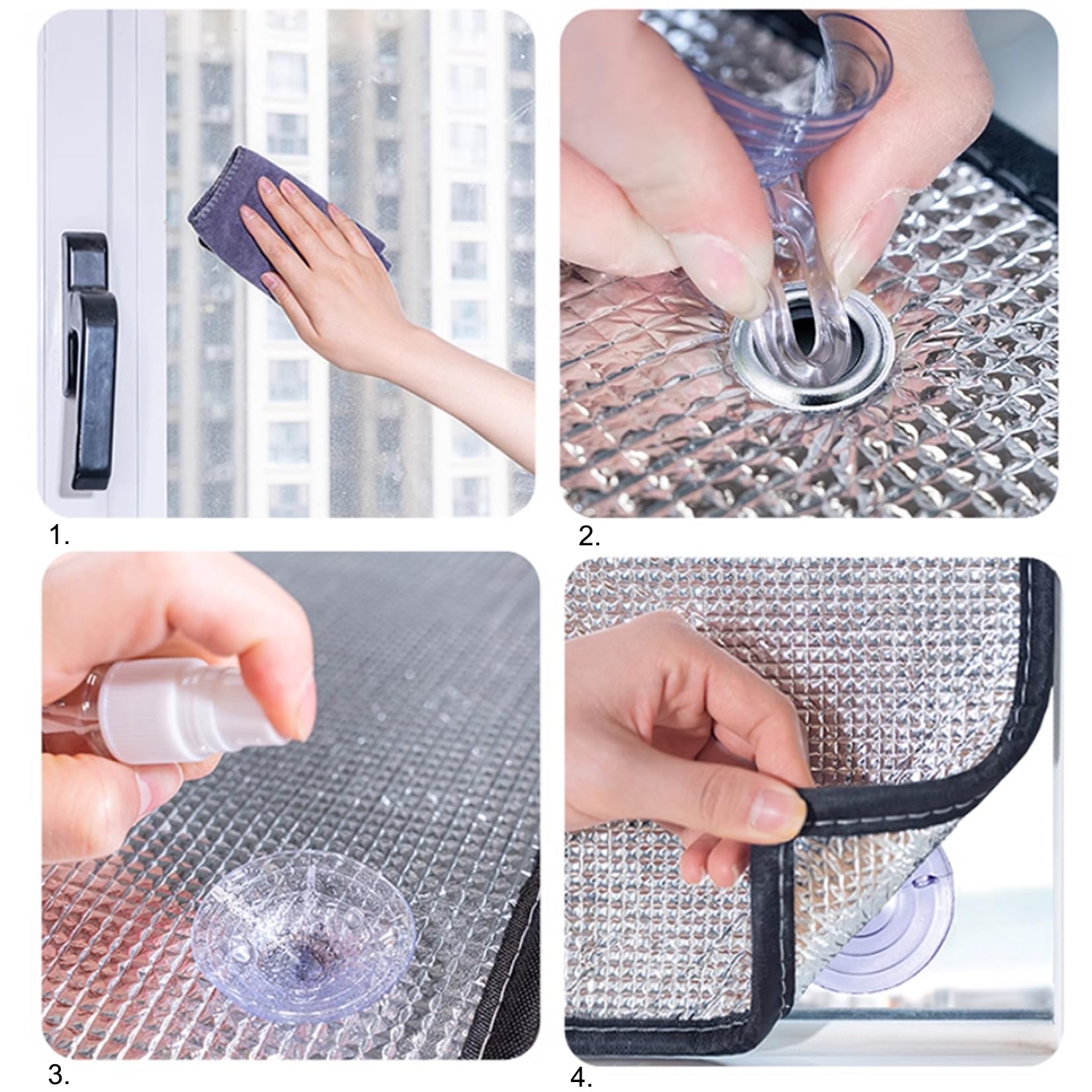 1.

2.

3.

4.