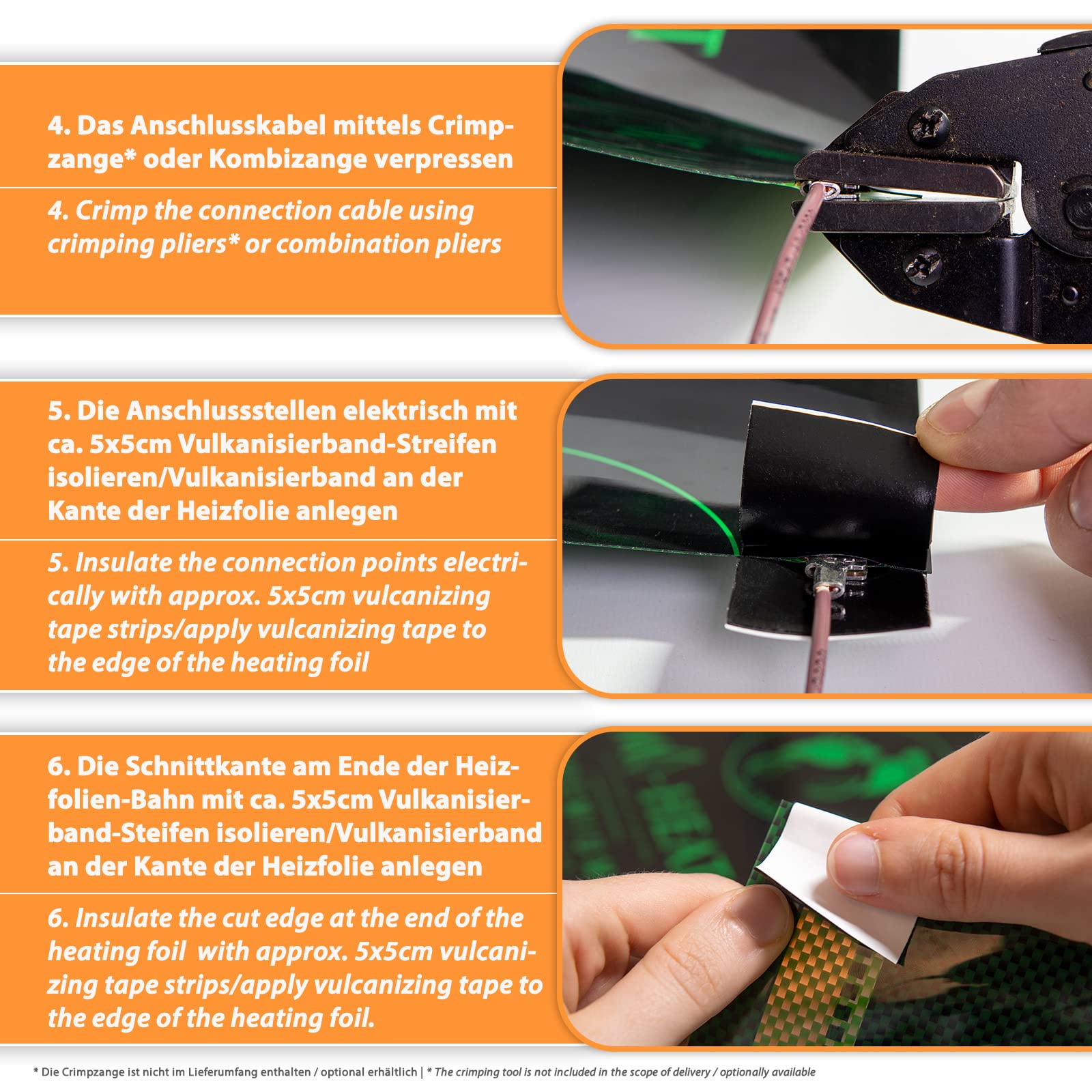 4. Das Anschlusskabel mittels Crimpzange* oder Kombizange verpressen

4. Crimp the connection cable using crimping pliers* or combination pliers

5. Die Anschlussstellen elektrisch mit ca. 5x5cm Vulkanisierband-Streifen isolieren/Vulkanisierband an der Kante der Heizfolie anlegen

5. Insulate the connection points electrically with approx. 5x5cm vulcanizing tape strips/apply vulcanizing tape to the edge of the heating foil

6. Die Schnittkante am Ende der Heizfolien-Bahn mit ca. 5x5cm Vulkanisierband-Steifen isolieren/Vulkanisierband an der Kante der Heizfolie anlegen

6. Insulate the cut edge at the end of the heating foil with approx. 5x5cm vulcanizing tape strips/apply vulcanizing tape to the edge of the heating foil.

* Die Crimpzange ist nicht im Lieferumfang enthalten / optional erhältlich | * The crimping tool is not included in the scope of delivery / optionally available