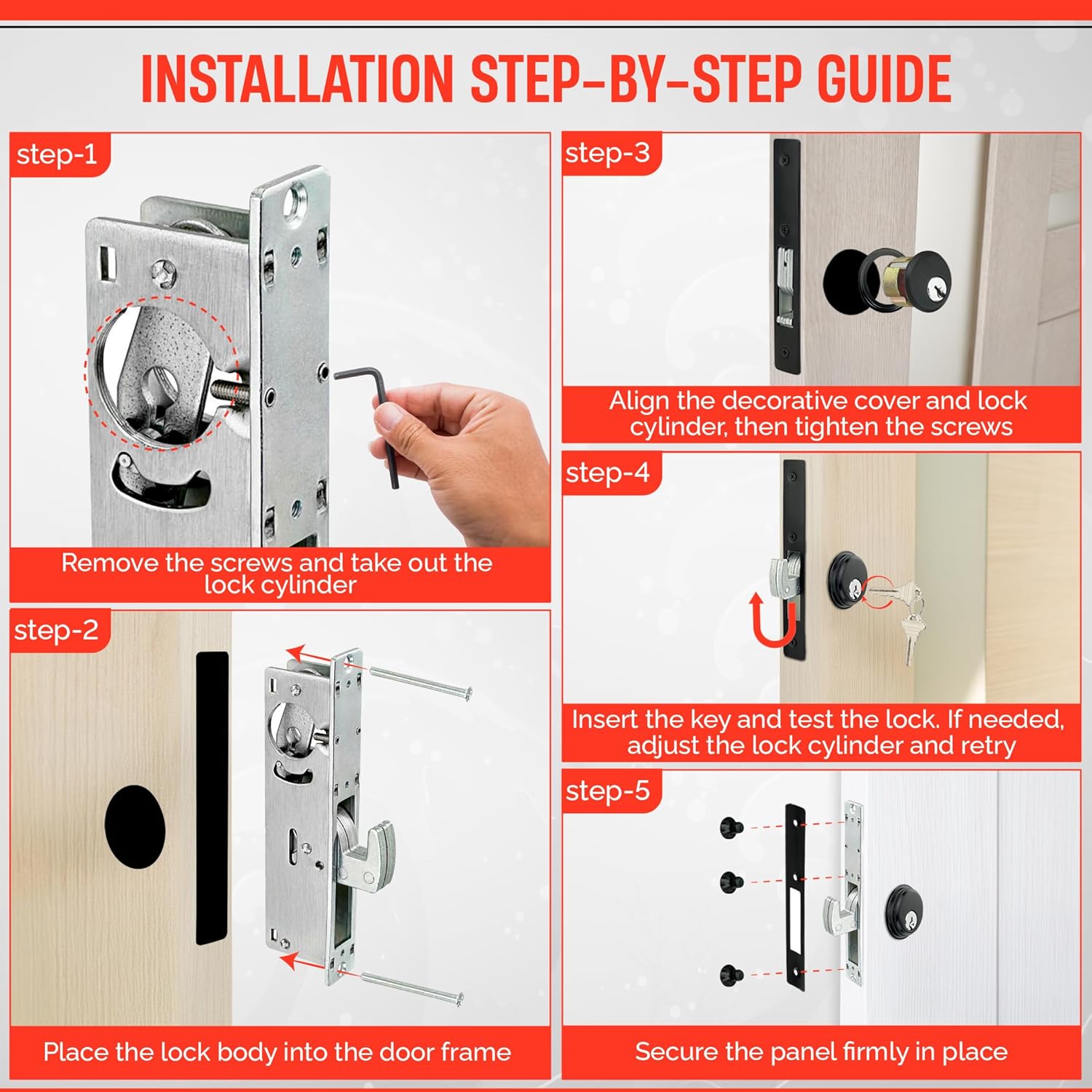 INSTALLATION STEP-BY-STEP GUIDE

step-1

Remove the screws and take out the lock cylinder

step-2

Place the lock body into the door frame

step-3

Align the decorative cover and lock cylinder, then tighten the screws

step-4

Insert the key and test the lock. If needed, adjust the lock cylinder and retry

step-5

Secure the panel firmly in place