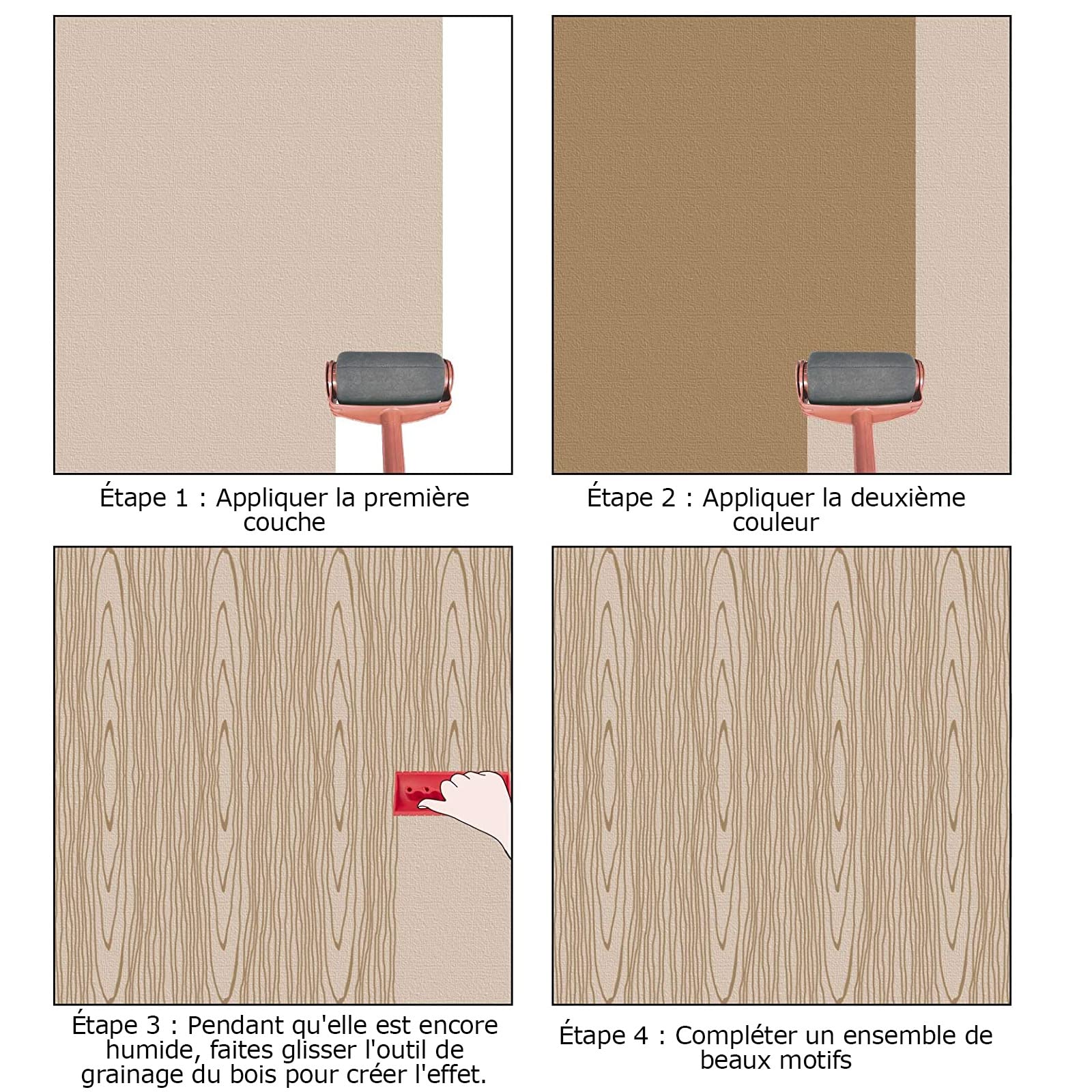 Étape 1 : Appliquer la première couche

Étape 2 : Appliquer la deuxième couleur

Étape 3 : Pendant qu'elle est encore humide, faites glisser l'outil de grainage du bois pour créer l'effet.

Étape 4 : Compléter un ensemble de beaux motifs