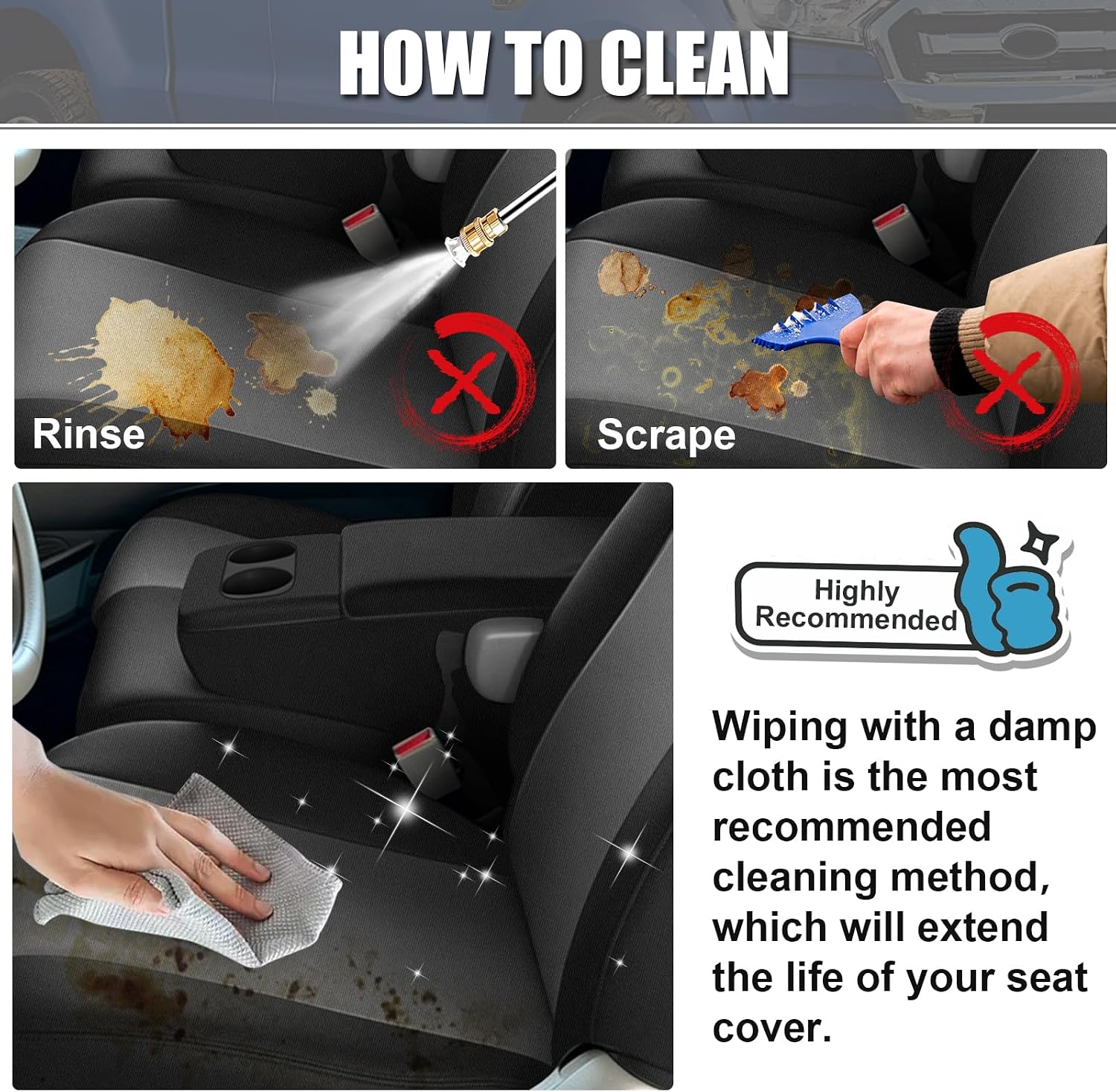 HOW TO CLEAN

Rinse

Scrape

Highly Recommended

Wiping with a damp cloth is the most recommended cleaning method, which will extend the life of your seat cover.