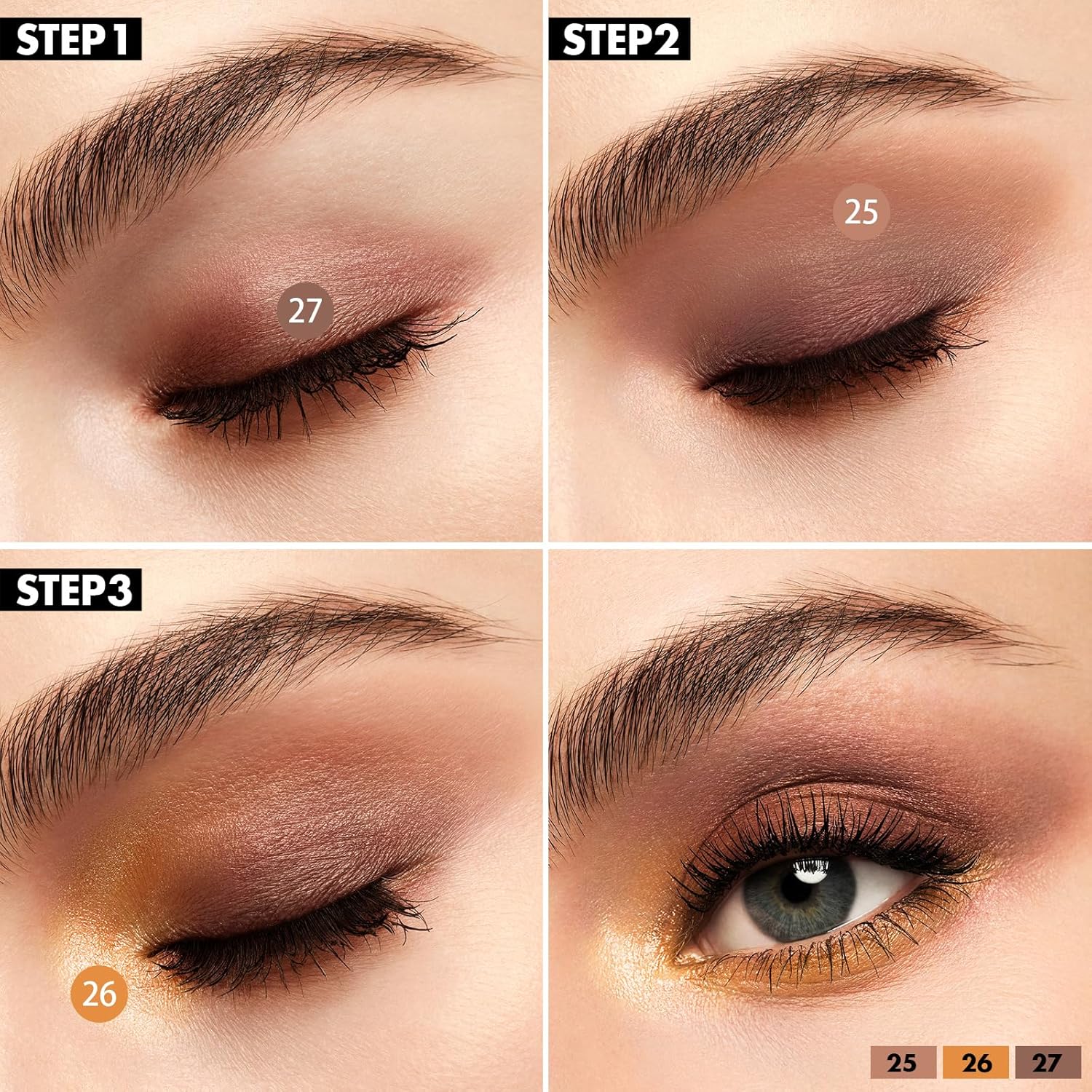 STEP 1

27

STEP2

25

STEP3

26

25 26 27