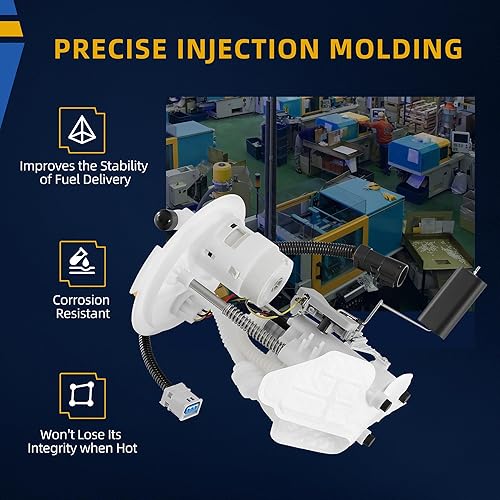 PRECISE INJECTION MOLDING

Improves the Stability of Fuel Delivery

Corrosion Resistant

Won't Lose Its Integrity when Hot