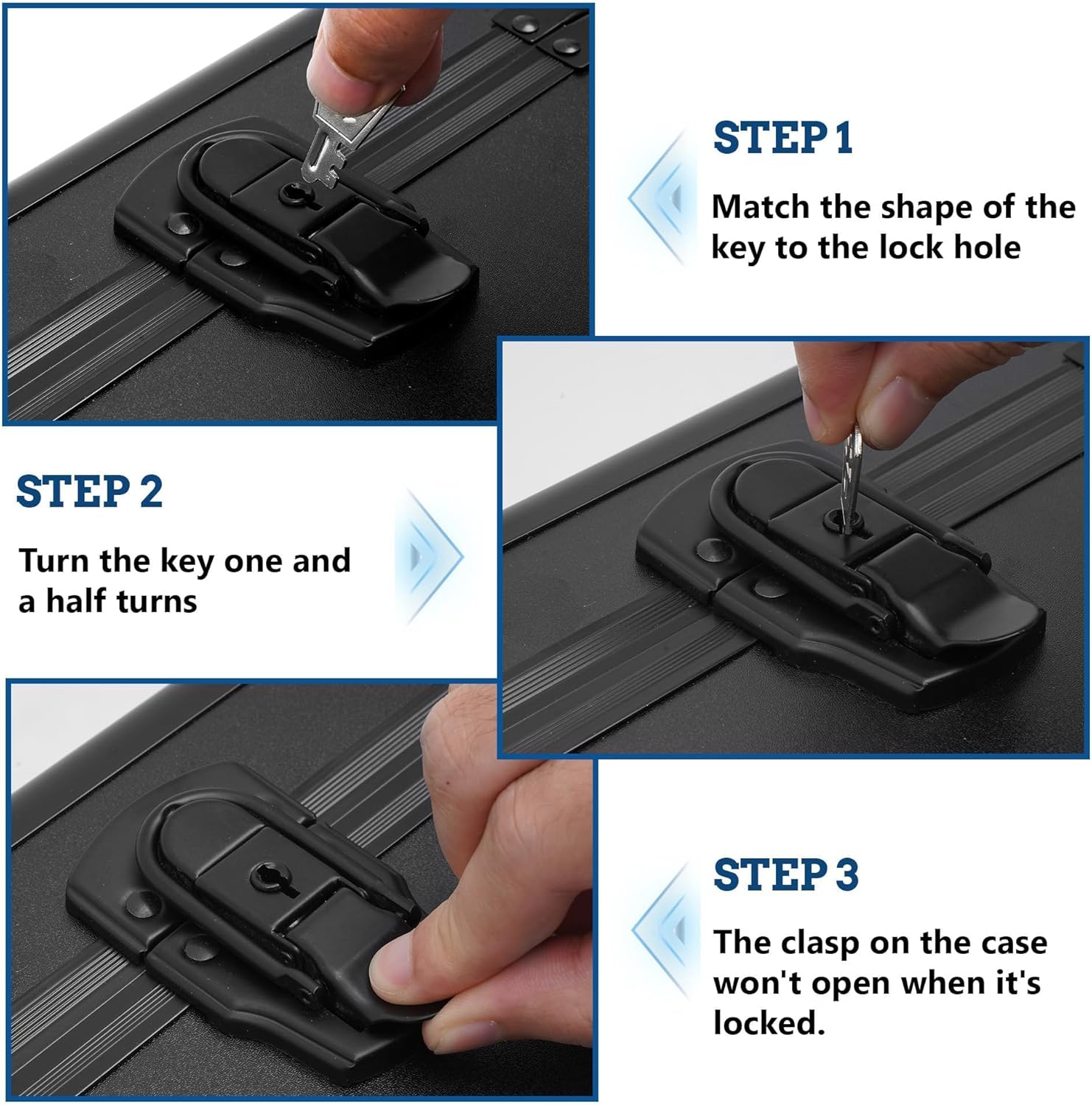 STEP 1

Match the shape of the key to the lock hole

STEP 2

Turn the key one and a half turns

STEP 3

The clasp on the case won't open when it's locked.